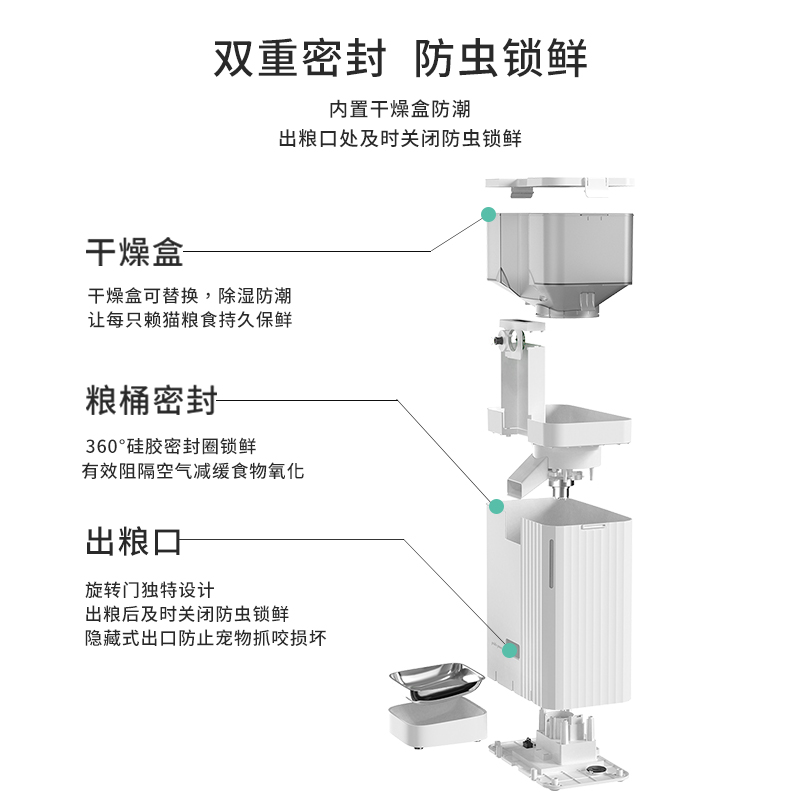 双重密封 防虫锁鲜

内置干燥盒防潮
出粮口处及时关闭防虫锁鲜

干燥盒

干燥盒可替换，除湿防潮
让每只赖猫粮食持久保鲜

粮桶密封

360°硅胶密封圈锁鲜
有效阻隔空气减缓食物氧化

出粮口

旋转门独特设计
出粮后及时关闭防虫锁鲜
隐藏式出口防止宠物抓咬损坏