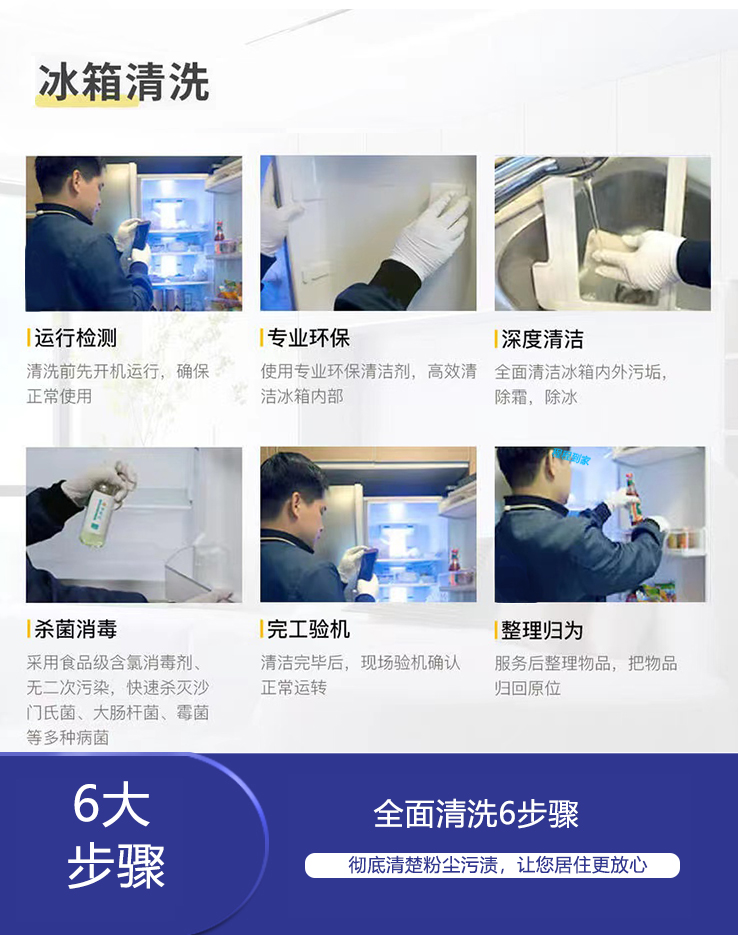 冰箱清洗

运行检测
清洗前先开机运行，确保正常使用

专业环保
使用专业环保清洁剂，高效清洁冰箱内部

深度清洁
全面清洁冰箱内外污垢，除霜，除冰

杀菌消毒
采用食品级含氯消毒剂、无二次污染，快速杀灭沙门氏菌、大肠杆菌、霉菌等多种病菌

完工验机
清洁完毕后，现场验机确认正常运转

整理归为
服务后整理物品，把物品归回原位

6大步骤

全面清洗6步骤

彻底清楚粉尘污渍，让您居住更放心