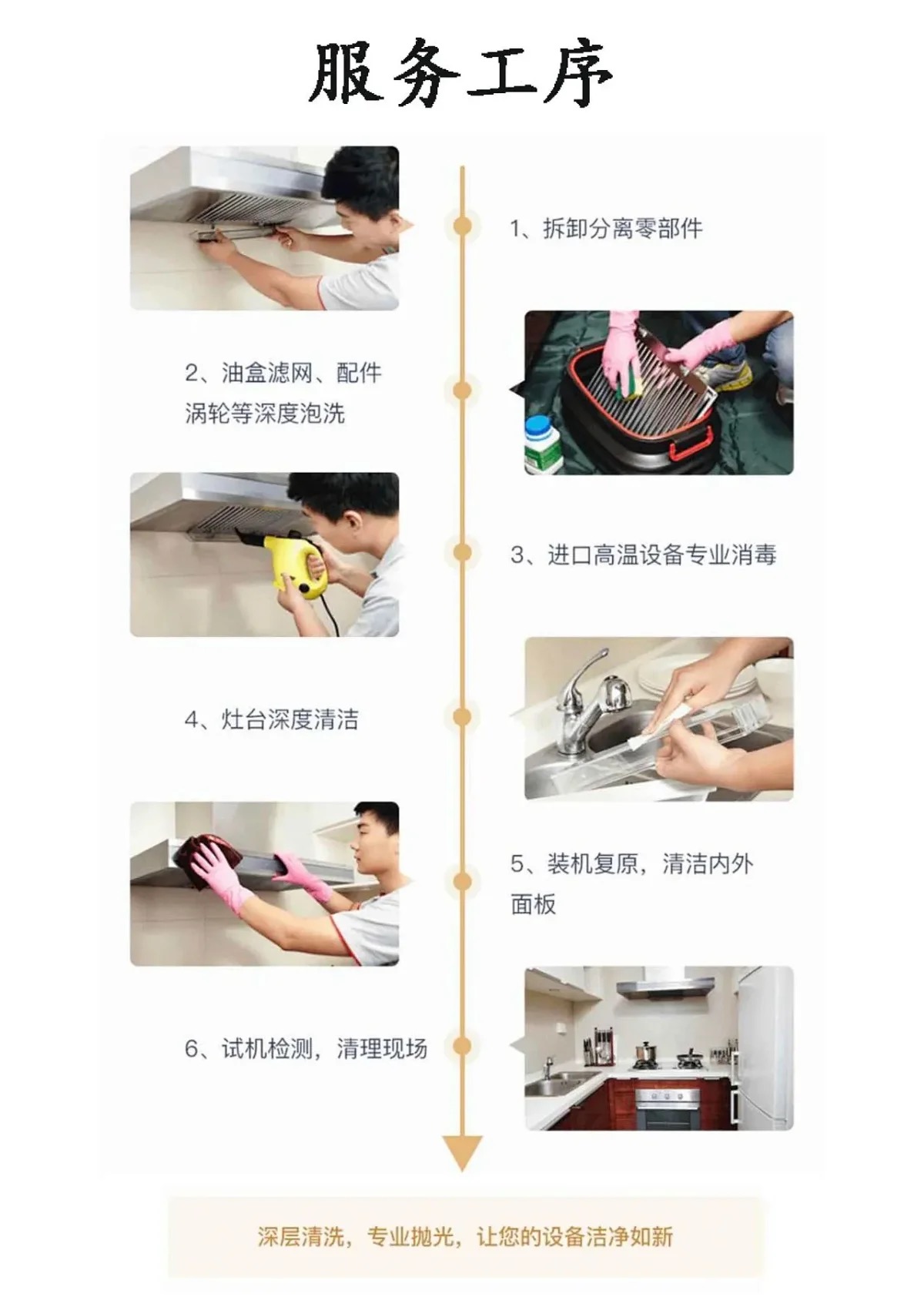 服务工序

1、拆卸分离零部件

2、油盒滤网、配件涡轮等深度泡洗

3、进口高温设备专业消毒

4、灶台深度清洁

5、装机复原，清洁内外面板

6、试机检测，清理现场

深层清洗，专业抛光，让您的设备洁净如新