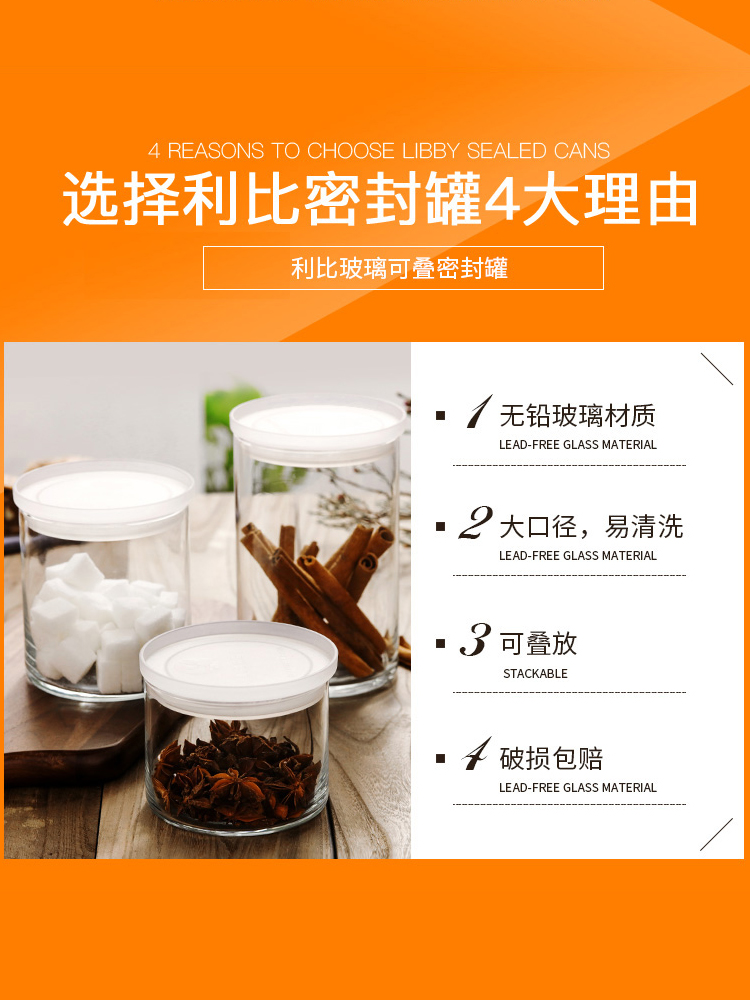 4 REASONS TO CHOOSE LIBBY SEALED CANS

选择利比密封罐4大理由

利比玻璃可叠密封罐

1 无铅玻璃材质
LEAD-FREE GLASS MATERIAL

2 大口径，易清洗
LEAD-FREE GLASS MATERIAL

3 可叠放
STACKABLE

4 破损包赔
LEAD-FREE GLASS MATERIAL