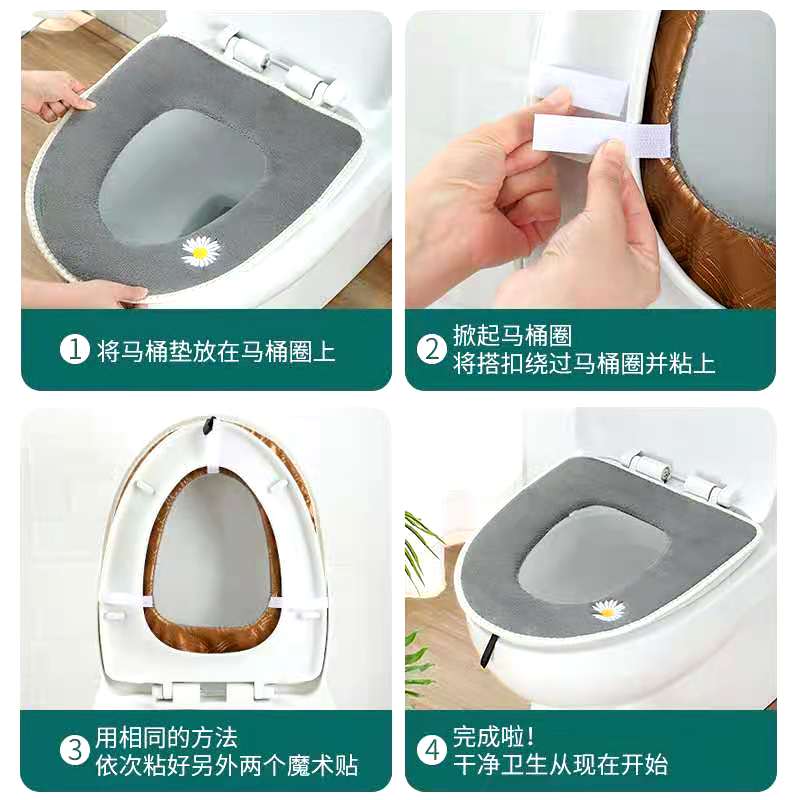 1 将马桶垫放在马桶圈上

2 掀起马桶圈
将搭扣绕过马桶圈并粘上

3 用相同的方法
依次粘好另外两个魔术贴

4 完成啦!
干净卫生从现在开始