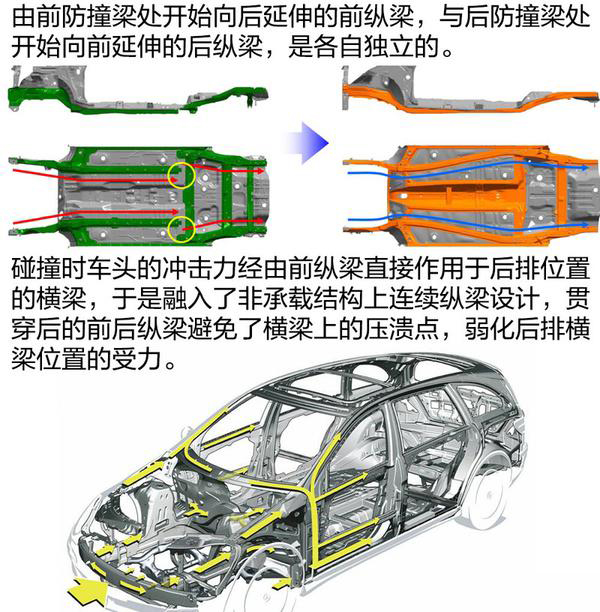 由前防撞梁处开始向后延伸的前纵梁，与后防撞梁处开始向前延伸的后纵梁，是各自独立的。

碰撞时车头的冲击力经由前纵梁直接作用于后排位置的横梁，于是融入了非承载结构上连续纵梁设计，贯穿后的前后纵梁避免了横梁上的压溃点，弱化后排横梁位置的受力。