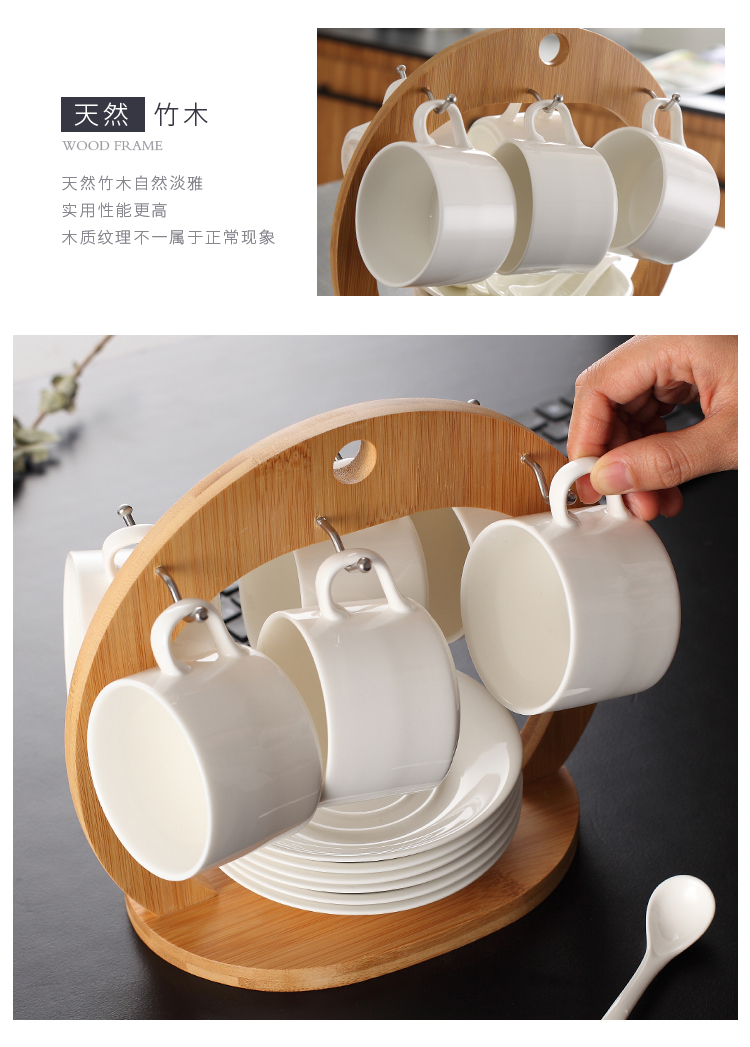 天然 竹木
WOOD FRAME

天然竹木自然淡雅
实用性能更高
木质纹理不一属于正常现象