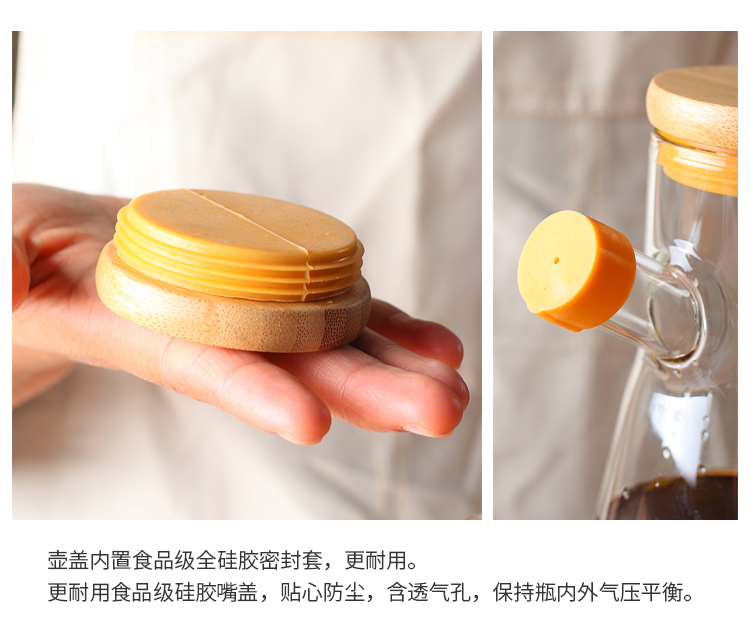 壶盖内置食品级全硅胶密封套，更耐用。
更耐用食品级硅胶嘴盖，贴心防尘，含透气孔，保持瓶内外气压平衡。