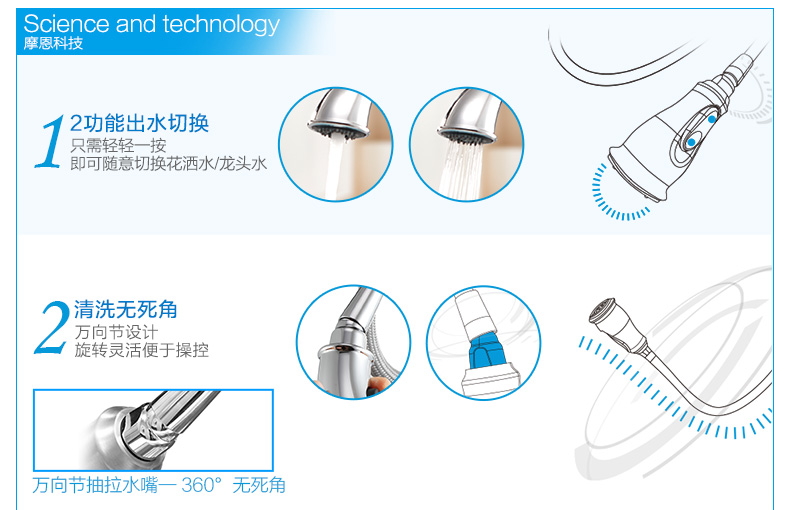 Science and technology
摩恩科技

1 2功能出水切换
只需轻轻一按
即可随意切换花洒水/龙头水

2 清洗无死角
万向节设计
旋转灵活便于操控

万向节抽拉水嘴一 360° 无死角