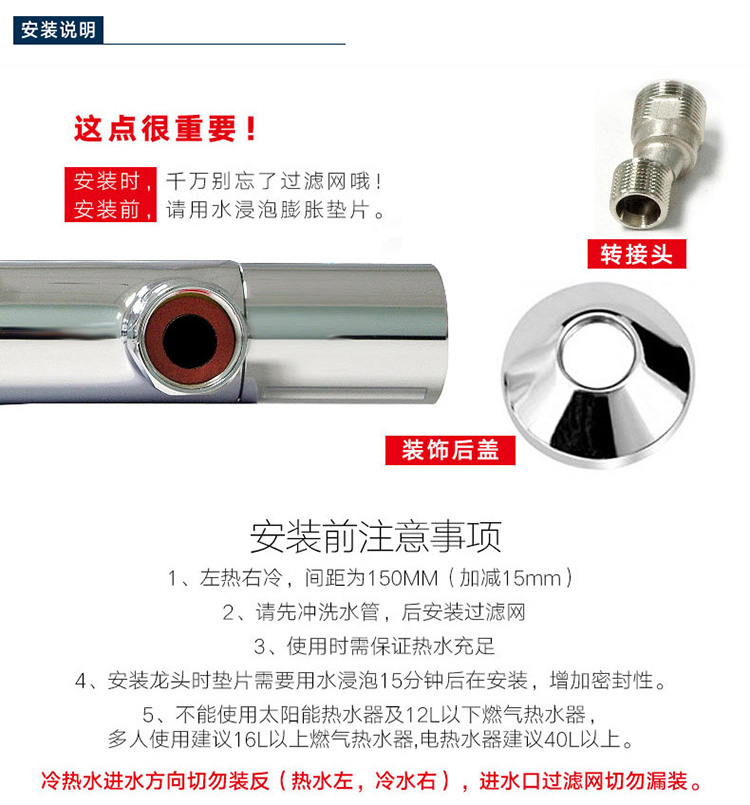 安装说明

这点很重要！

安装时，千万别忘了过滤网哦！
安装前，请用水浸泡膨胀垫片。

转接头

装饰后盖

安装前注意事项

1、左热右冷，间距为150MM（加减15mm）

2、请先冲洗水管，后安装过滤网

3、使用时需保证热水充足

4、安装龙头时垫片需要用水浸泡15分钟后在安装，增加密封性。

5、不能使用太阳能热水器及12L以下燃气热水器，多人使用建议16L以上燃气热水器,电热水器建议40L以上。

冷热水进水方向切勿装反（热水左，冷水右），进水口过滤网切勿漏装。