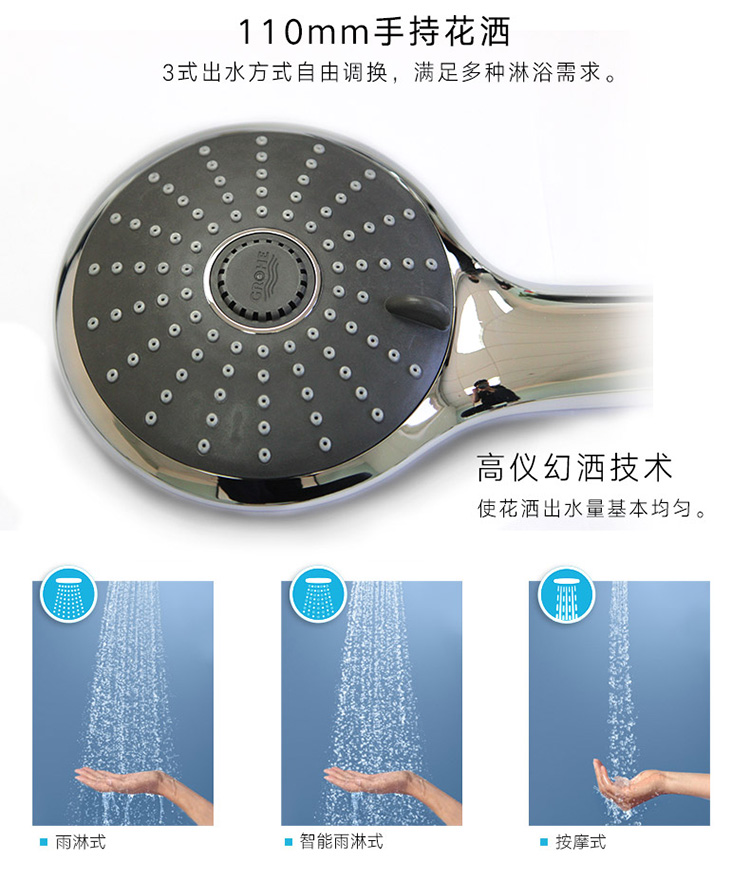 110mm手持花洒
3式出水方式自由调换，满足多种淋浴需求。

GROHE

高仪幻洒技术
使花洒出水量基本均匀。

雨淋式

智能雨淋式

按摩式