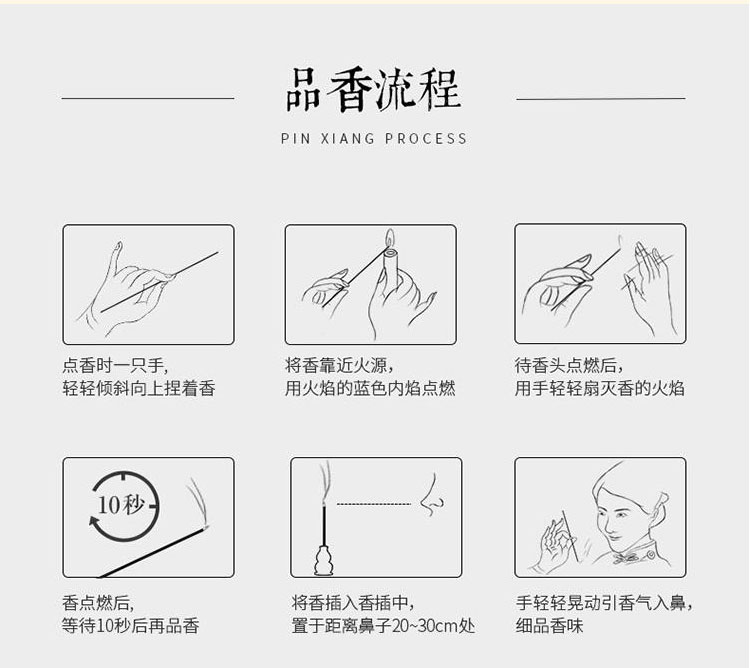 品香流程

PIN XIANG PROCESS

点香时一只手，
轻轻倾斜向上捏着香

将香靠近火源，
用火焰的蓝色内焰点燃

待香头点燃后，
用手轻轻扇灭香的火焰

10秒

香点燃后，
等待10秒后再品香

将香插入香插中，
置于距离鼻子20~30cm处

手轻轻晃动引香气入鼻，
细品香味