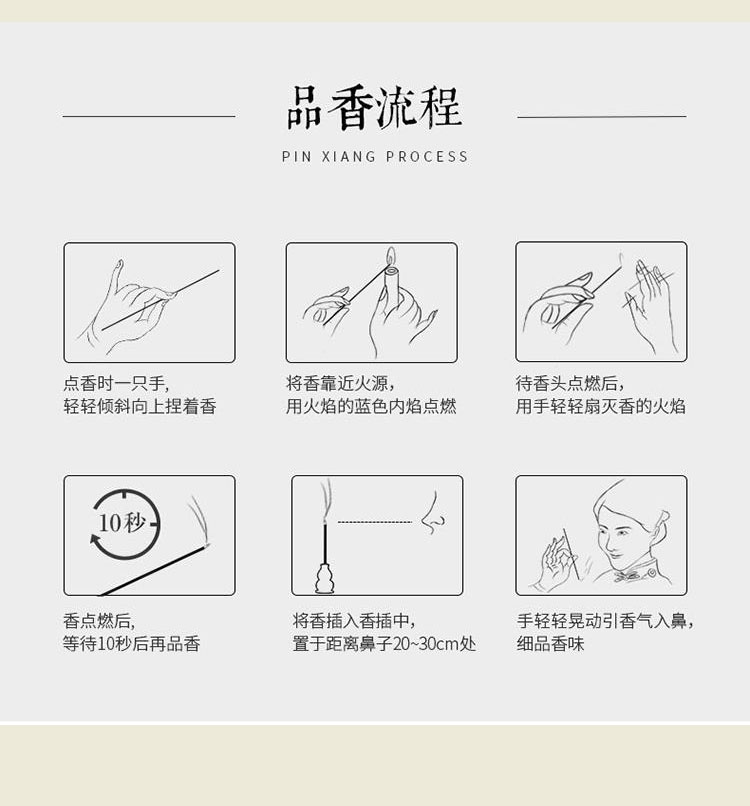 品香流程

PIN XIANG PROCESS

点香时一只手，
轻轻倾斜向上捏着香

将香靠近火源，
用火焰的蓝色内焰点燃

待香头点燃后，
用手轻轻扇灭香的火焰

10秒

香点燃后，
等待10秒后再品香

将香插入香插中，
置于距离鼻子20~30cm处

手轻轻晃动引香气入鼻，
细品香味