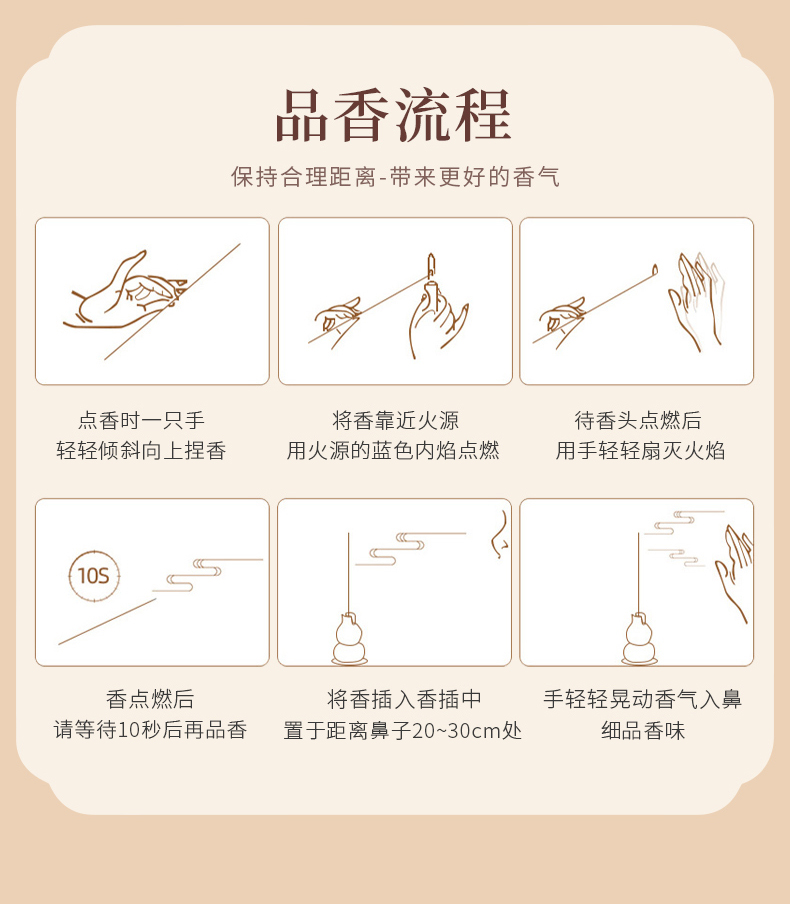 品香流程

保持合理距离-带来更好的香气

点香时一只手
轻轻倾斜向上捏香

将香靠近火源
用火源的蓝色内焰点燃

待香头点燃后
用手轻轻扇灭火焰

10S

香点燃后
请等待10秒后再品香

将香插入香插中
置于距离鼻子20~30cm处

手轻轻晃动香气入鼻
细品香味