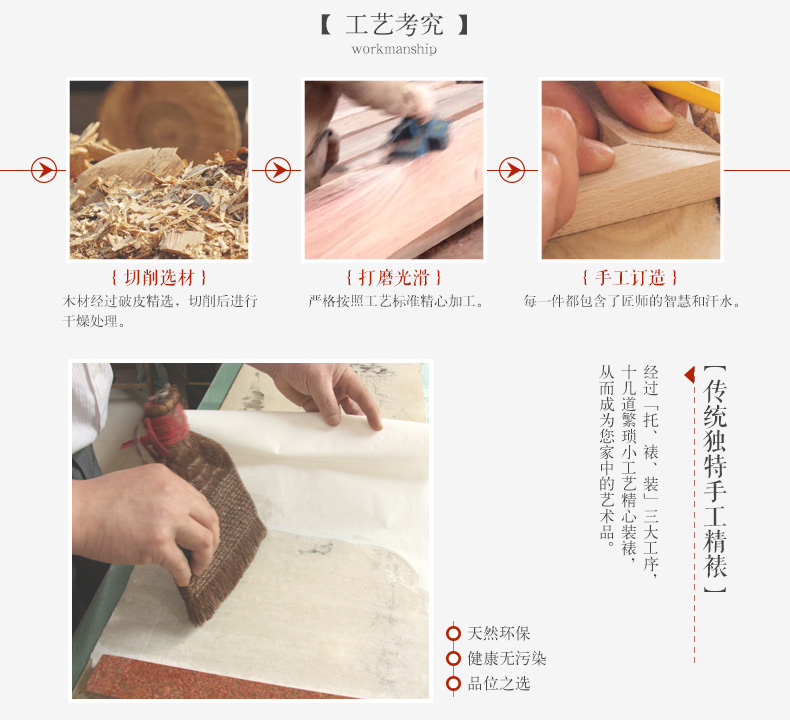 【 工艺考究 】
workmanship

{ 切削选材 }
木材经过破皮精选，切削后进行干燥处理。

{ 打磨光滑 }
严格按照工艺标准精心加工。

{ 手工订造 }
每一件都包含了匠师的智慧和汗水。

【传统独特手工精裱】

经过「托、裱、装」三大工序，十几道繁琐小工艺精心装裱，从而成为您家中的艺术品。

天然环保
健康无污染
品位之选