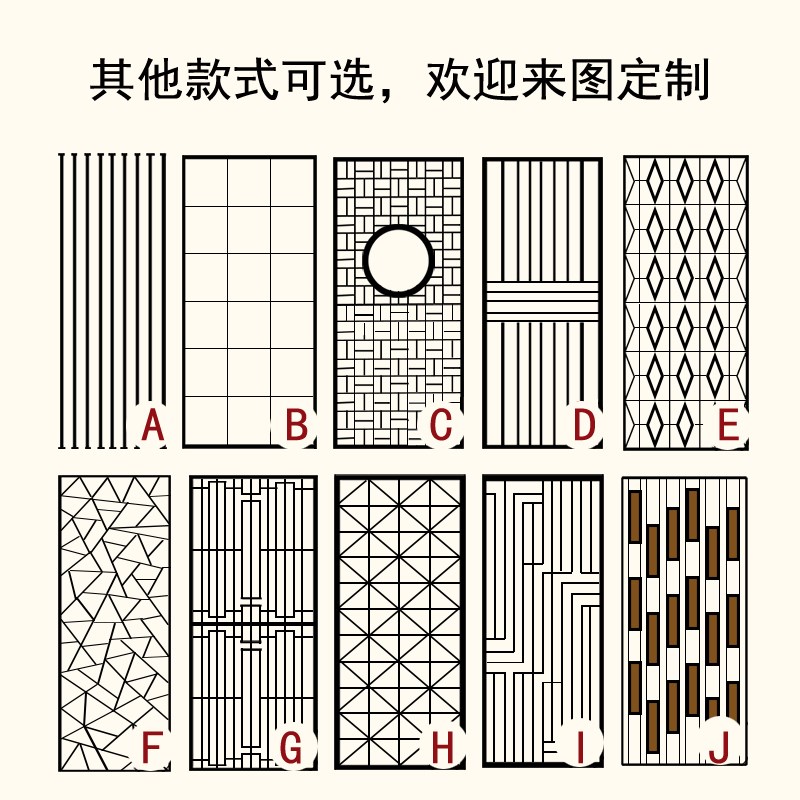 其他款式可选，欢迎来图定制

A

B

C

D

E

F

G

H

I

J