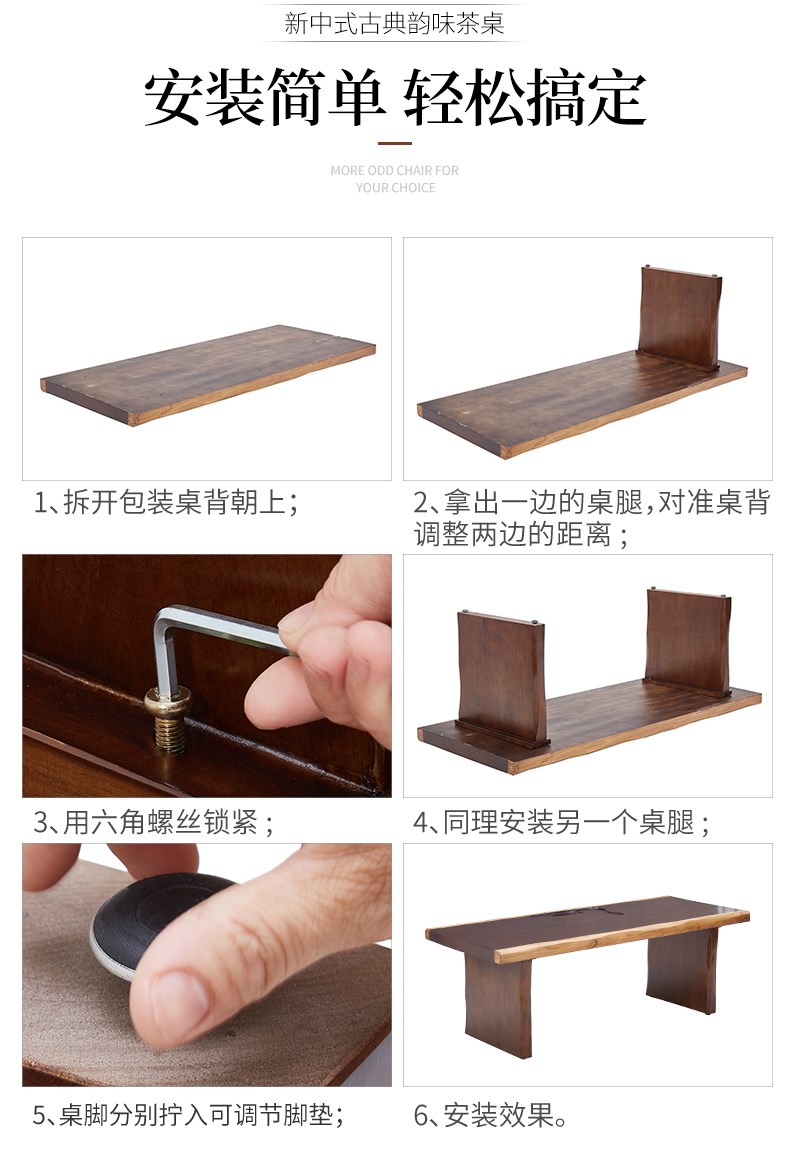 新中式古典韵味茶桌

安装简单 轻松搞定

MORE ODD CHAIR FOR YOUR CHOICE

1、拆开包装桌背朝上；

2、拿出一边的桌腿,对准桌背调整两边的距离；

3、用六角螺丝锁紧；

4、同理安装另一个桌腿；

5、桌脚分别拧入可调节脚垫；

6、安装效果。