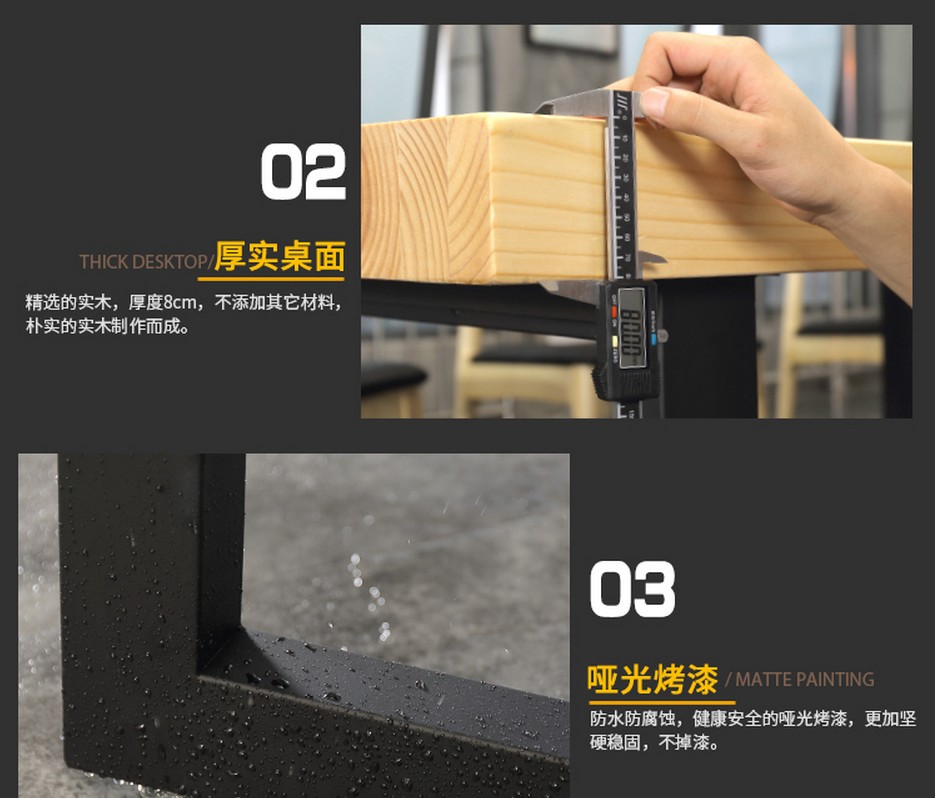 02

THICK DESKTOP/厚实桌面

精选的实木，厚度8cm，不添加其它材料，朴实的实木制作而成。

03

哑光烤漆 / MATTE PAINTING

防水防腐蚀，健康安全的哑光烤漆，更加坚硬稳固，不掉漆。