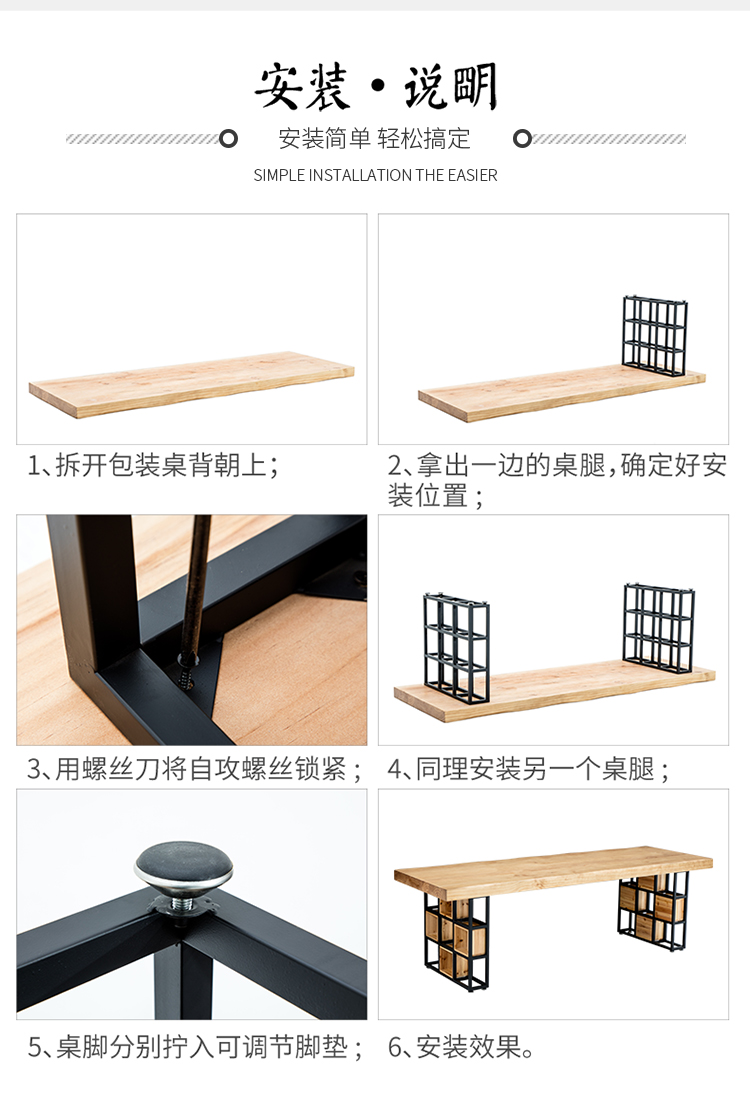 安装·说明

安装简单 轻松搞定

SIMPLE INSTALLATION THE EASIER

1、拆开包装桌背朝上；

2、拿出一边的桌腿，确定好安装位置；

3、用螺丝刀将自攻螺丝锁紧；

4、同理安装另一个桌腿；

5、桌脚分别拧入可调节脚垫；

6、安装效果。