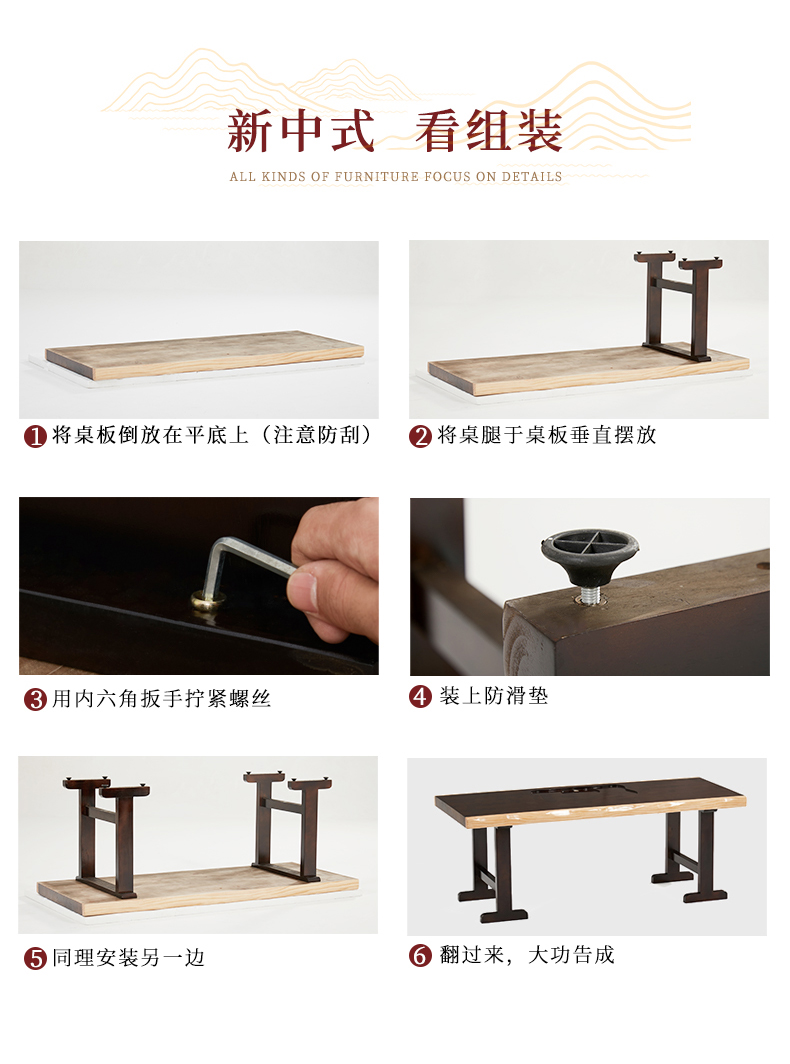 新中式　看组装

ALL KINDS OF FURNITURE FOCUS ON DETAILS

1 将桌板倒放在平底上（注意防刮）

2 将桌腿于桌板垂直摆放

3 用内六角扳手拧紧螺丝

4 装上防滑垫

5 同理安装另一边

6 翻过来，大功告成