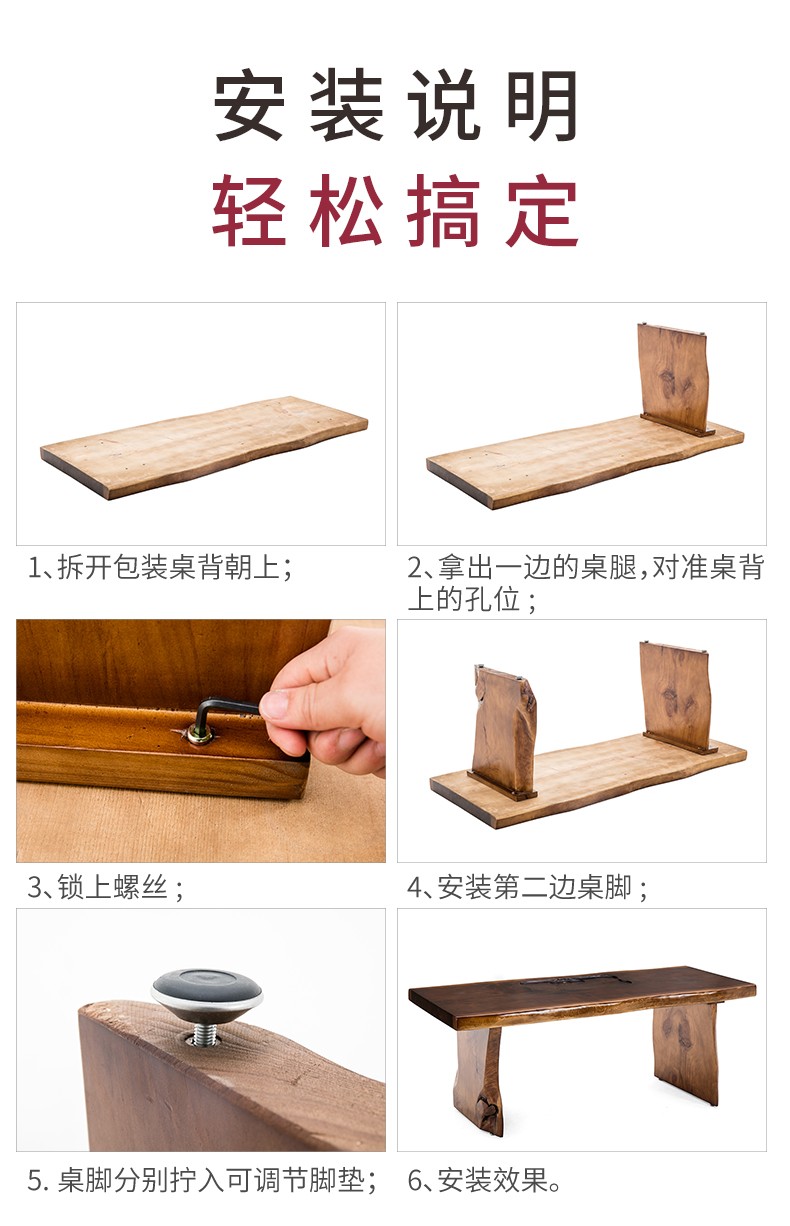 安装说明
轻松搞定

1、拆开包装桌背朝上；

2、拿出一边的桌腿，对准桌背上的孔位；

3、锁上螺丝；

4、安装第二边桌脚；

5. 桌脚分别拧入可调节脚垫；

6、安装效果。