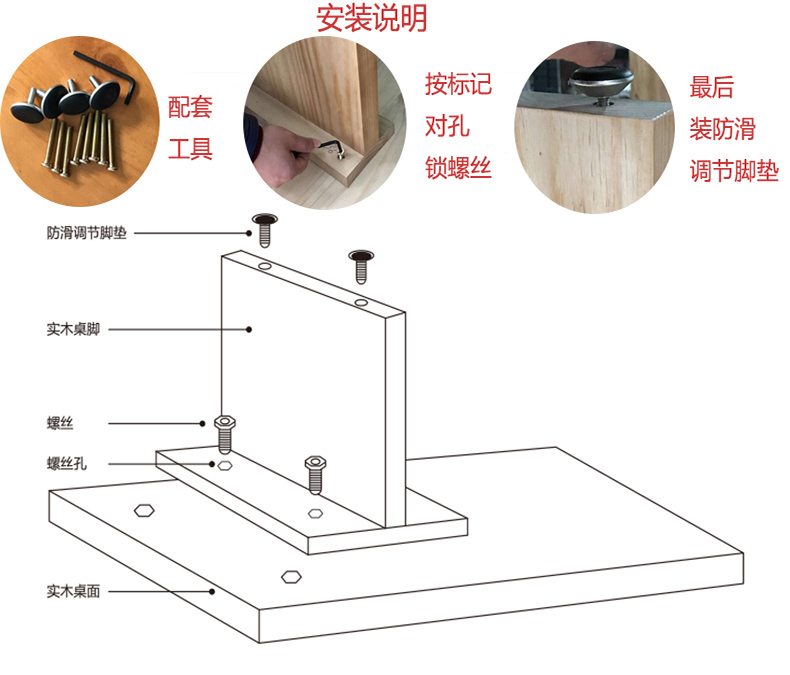 安装说明

配套
工具

按标记
对孔
锁螺丝

最后
装防滑
调节脚垫

防滑调节脚垫

实木桌脚

螺丝

螺丝孔

实木桌面