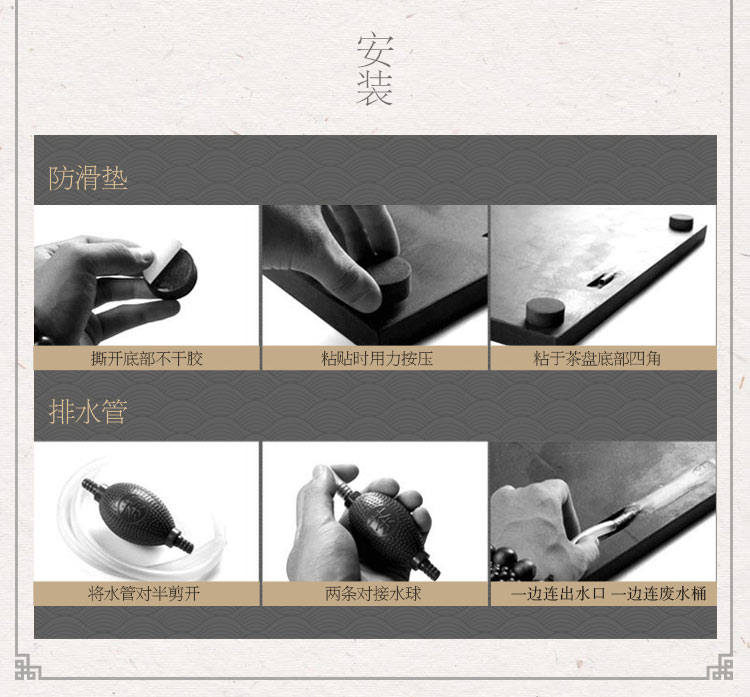 安装

防滑垫

撕开底部不干胶

粘贴时用力按压

粘于茶盘底部四角

排水管

将水管对半剪开

两条对接水球

一边连出水口 一边连废水桶