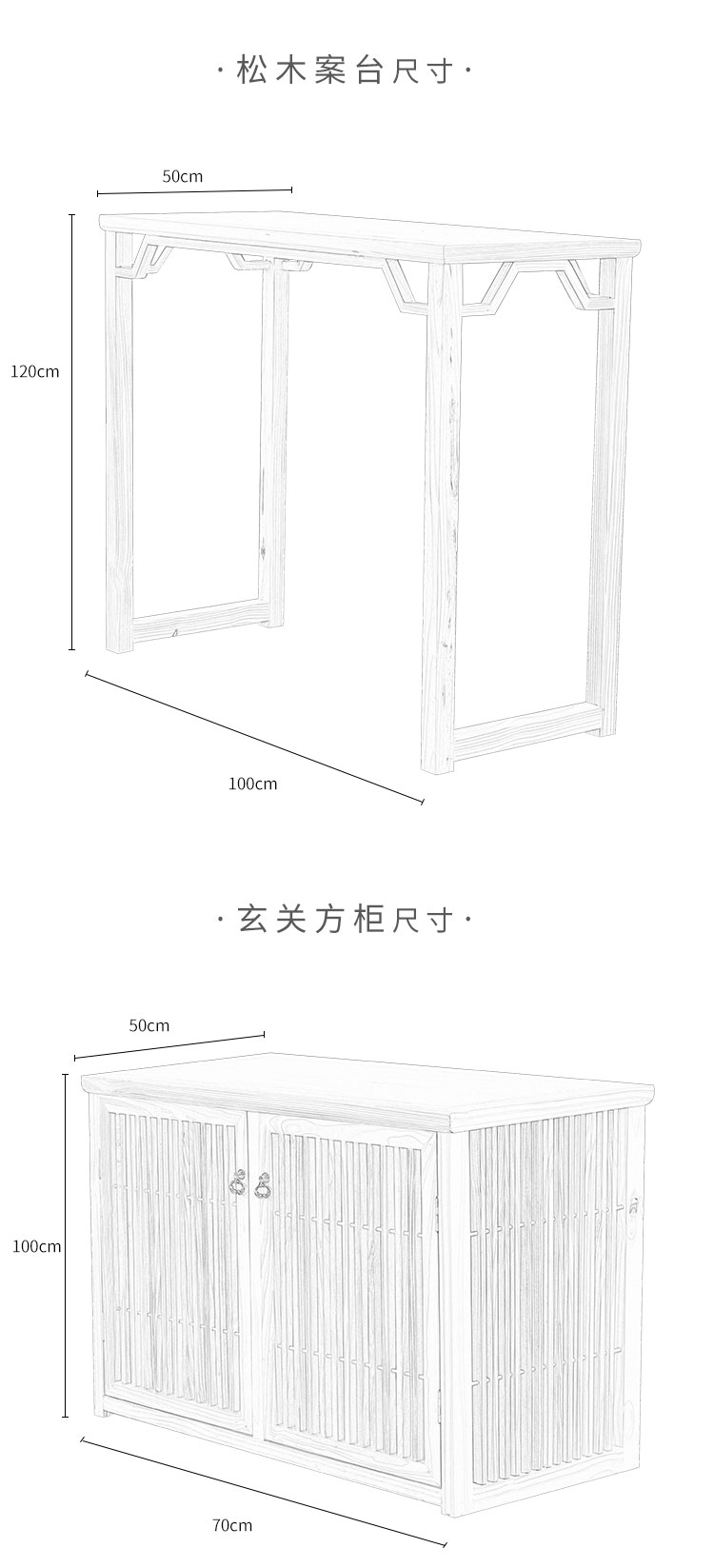 ·松木案台尺寸·

50cm

120cm

100cm

·玄关方柜尺寸·

50cm

100cm

70cm