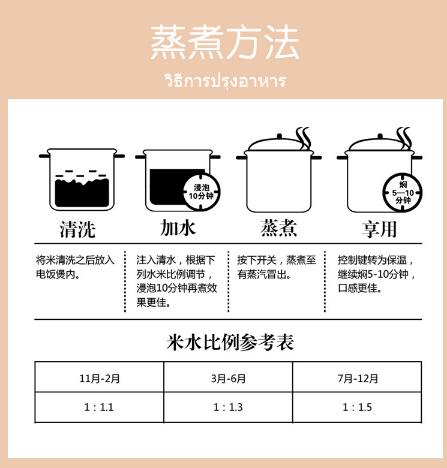 蒸煮方法
วิธีการปรุงอาหาร

浸泡
10分钟

焖
5—10
分钟

清洗
将米清洗之后放入电饭煲内。

加水
注入清水，根据下列水米比例调节，浸泡10分钟再煮效果更佳。

蒸煮
按下开关，蒸煮至有蒸汽冒出。

享用
控制键转为保温，继续焖5-10分钟，口感更佳。

米水比例参考表

| 11月-2月 | 3月-6月 | 7月-12月 |
|---|---|---|
| 1 : 1.1 | 1 : 1.3 | 1 : 1.5 |