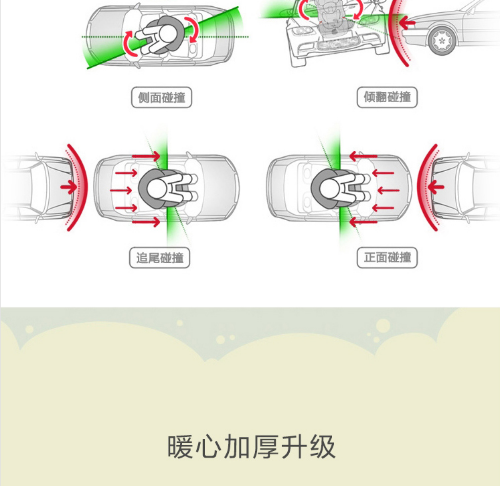 侧面碰撞

倾翻碰撞

追尾碰撞

正面碰撞

暖心加厚升级