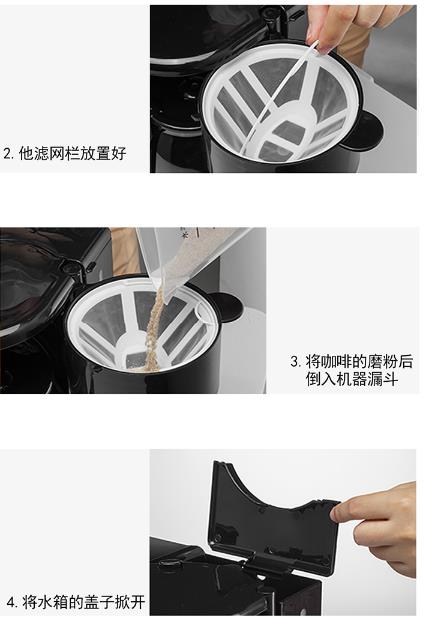 2. 他滤网栏放置好

3. 将咖啡的磨粉后倒入机器漏斗

4. 将水箱的盖子掀开