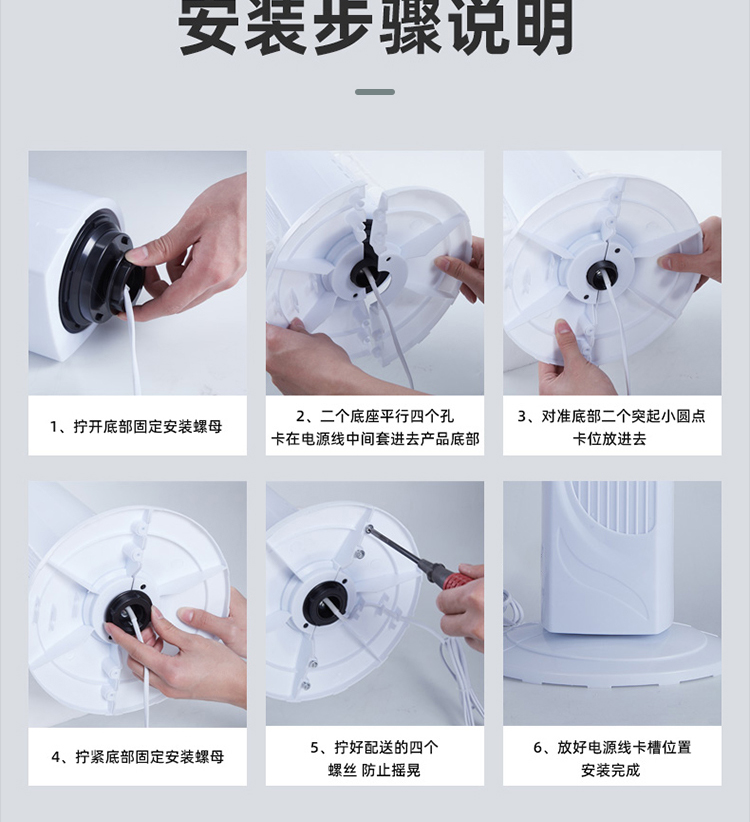 安装步骤说明

1、拧开底部固定安装螺母

2、二个底座平行四个孔
卡在电源线中间套进去产品底部

3、对准底部二个突起小圆点
卡位放进去

4、拧紧底部固定安装螺母

5、拧好配送的四个
螺丝 防止摇晃

6、放好电源线卡槽位置
安装完成