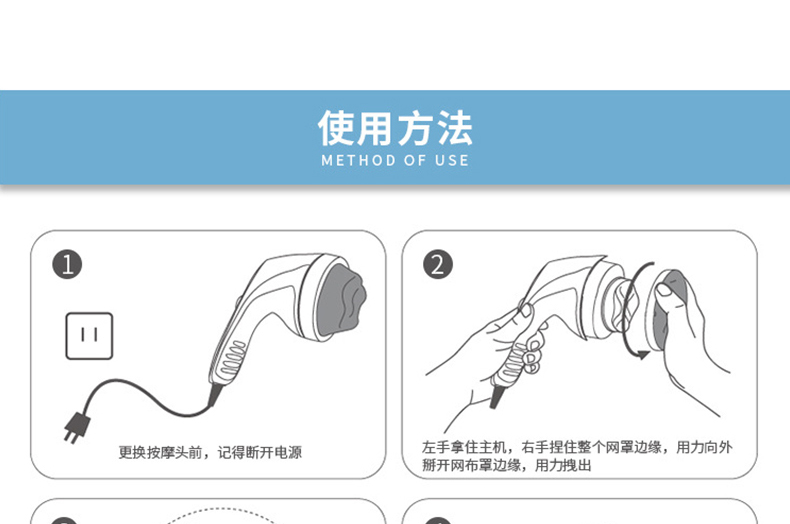 使用方法
METHOD OF USE

1
更换按摩头前，记得断开电源

2
左手拿住主机，右手捏住整个网罩边缘，用力向外掰开网布罩边缘，用力拽出