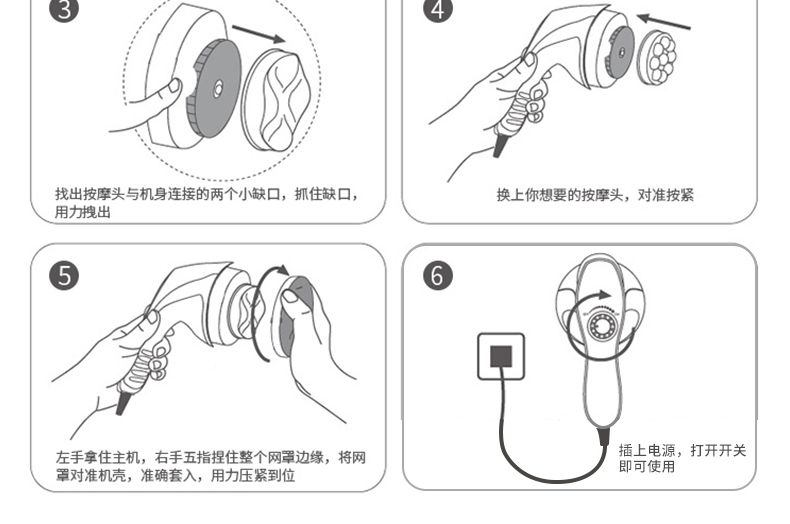 3

找出按摩头与机身连接的两个小缺口，抓住缺口，用力拽出

4

换上你想要的按摩头，对准按紧

5

左手拿住主机，右手五指捏住整个网罩边缘，将网罩对准机壳，准确套入，用力压紧到位

6

插上电源，打开开关即可使用