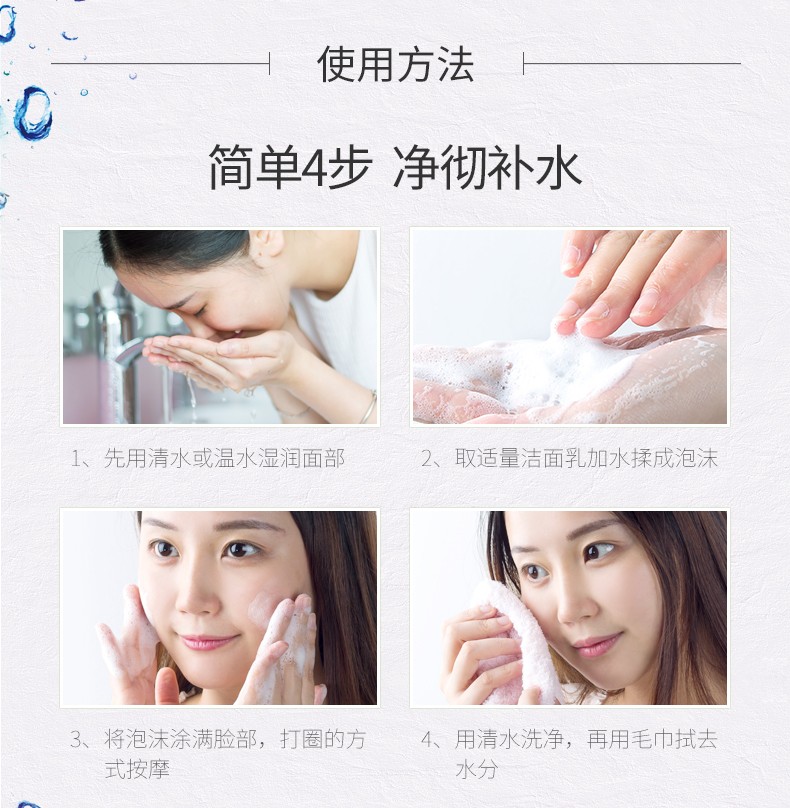 使用方法

简单4步 净彻补水

1、先用清水或温水湿润面部

2、取适量洁面乳加水揉成泡沫

3、将泡沫涂满脸部，打圈的方式按摩

4、用清水洗净，再用毛巾拭去水分