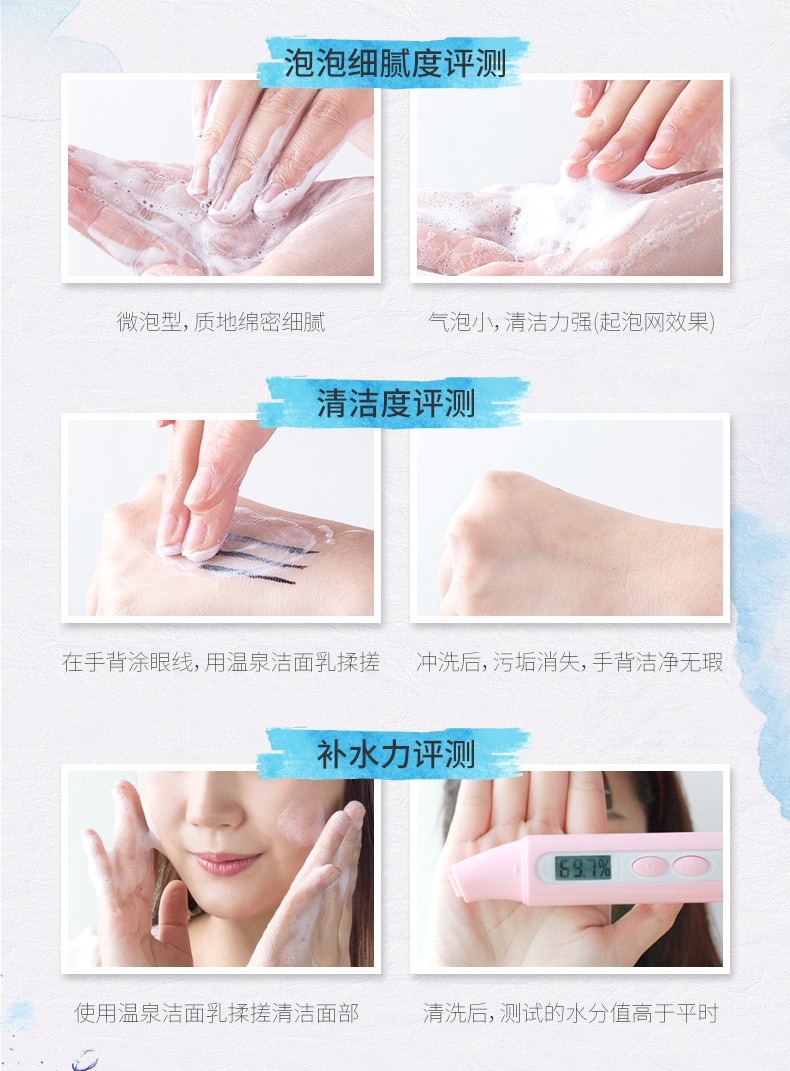 泡泡细腻度评测

微泡型，质地绵密细腻

气泡小，清洁力强(起泡网效果)

清洁度评测

在手背涂眼线，用温泉洁面乳揉搓

冲洗后，污垢消失，手背洁净无瑕

补水力评测

69.7%

使用温泉洁面乳揉搓清洁面部

清洗后，测试的水分值高于平时