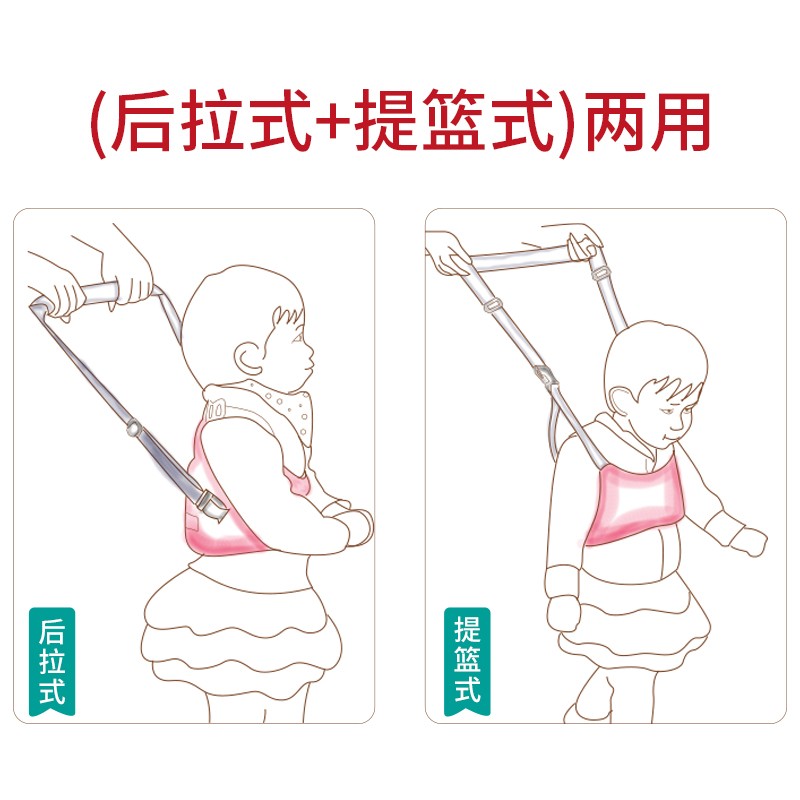 (后拉式+提篮式)两用

后拉式

提篮式