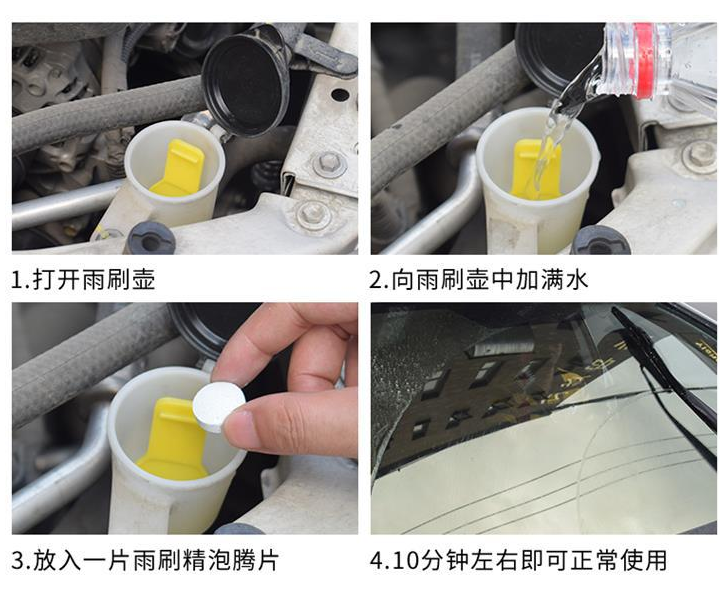 1.打开雨刷壶

2.向雨刷壶中加满水

3.放入一片雨刷精泡腾片

4.10分钟左右即可正常使用