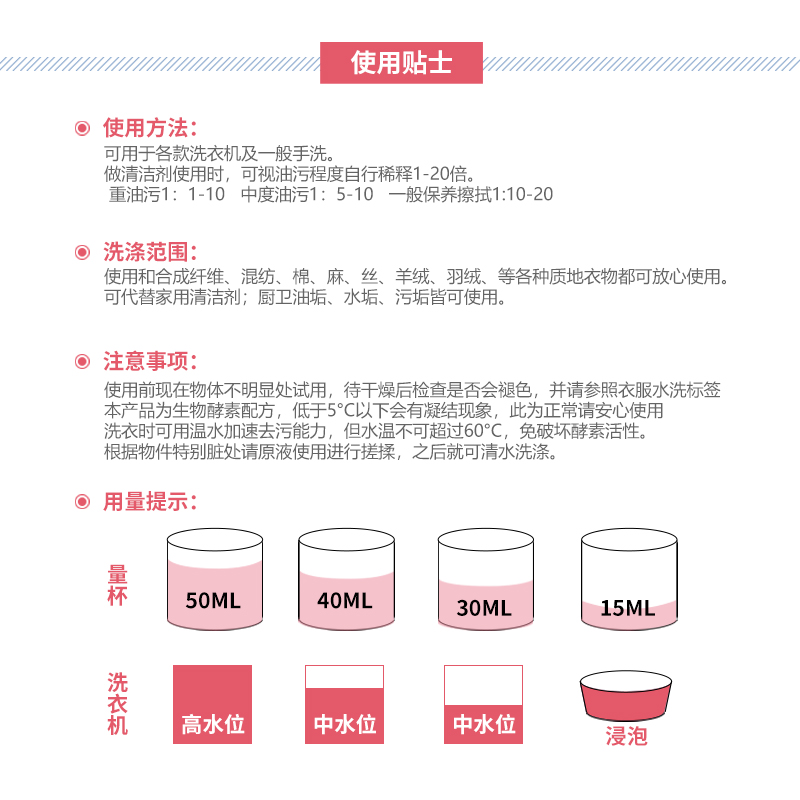 使用贴士

使用方法：
可用于各款洗衣机及一般手洗。
做清洁剂使用时，可视油污程度自行稀释1-20倍。
重油污1：1-10　中度油污1：5-10　一般保养擦拭1:10-20

洗涤范围：
使用和合成纤维、混纺、棉、麻、丝、羊绒、羽绒、等各种质地衣物都可放心使用。
可代替家用清洁剂；厨卫油垢、水垢、污垢皆可使用。

注意事项：
使用前现在物体不明显处试用，待干燥后检查是否会褪色，并请参照衣服水洗标签
本产品为生物酵素配方，低于5°C以下会有凝结现象，此为正常请安心使用
洗衣时可用温水加速去污能力，但水温不可超过60°C，免破坏酵素活性。
根据物件特别脏处请原液使用进行搓揉，之后就可清水洗涤。

用量提示：

量杯
50ML
40ML
30ML
15ML

洗衣机
高水位
中水位
中水位
浸泡