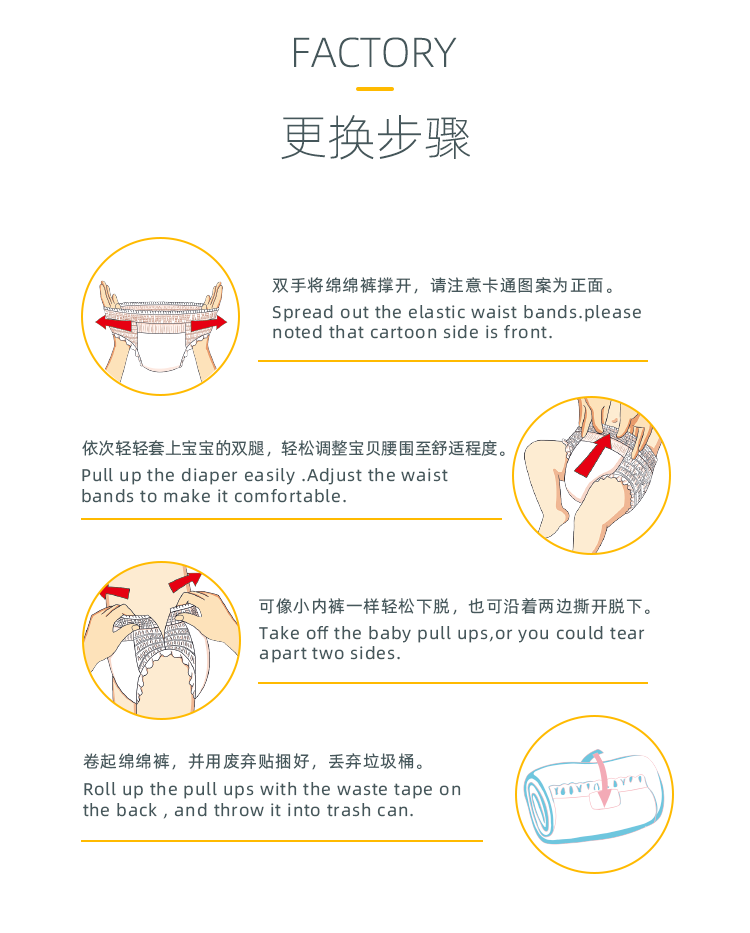 FACTORY

更换步骤

双手将绵绵裤撑开，请注意卡通图案为正面。
Spread out the elastic waist bands.please noted that cartoon side is front.

依次轻轻套上宝宝的双腿，轻松调整宝贝腰围至舒适程度。
Pull up the diaper easily .Adjust the waist bands to make it comfortable.

可像小内裤一样轻松下脱，也可沿着两边撕开脱下。
Take off the baby pull ups,or you could tear apart two sides.

卷起绵绵裤，并用废弃贴捆好，丢弃垃圾桶。
Roll up the pull ups with the waste tape on the back , and throw it into trash can.