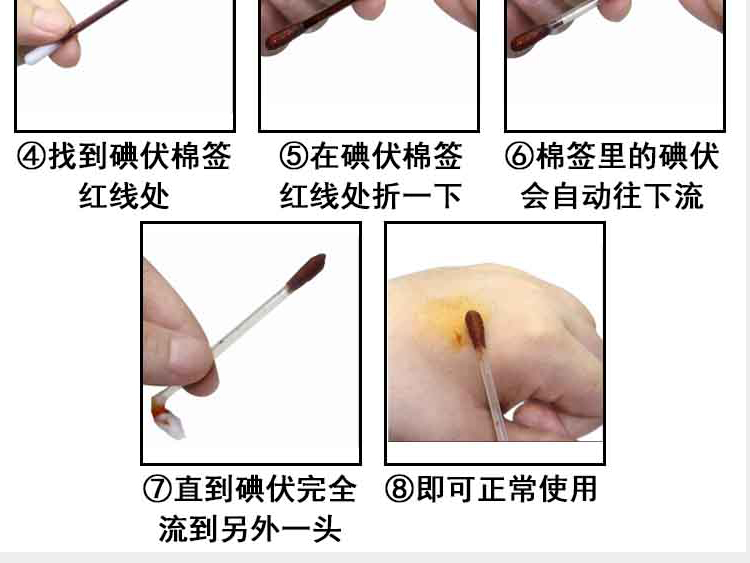 ④找到碘伏棉签红线处

⑤在碘伏棉签红线处折一下

⑥棉签里的碘伏会自动往下流

⑦直到碘伏完全流到另外一头

⑧即可正常使用