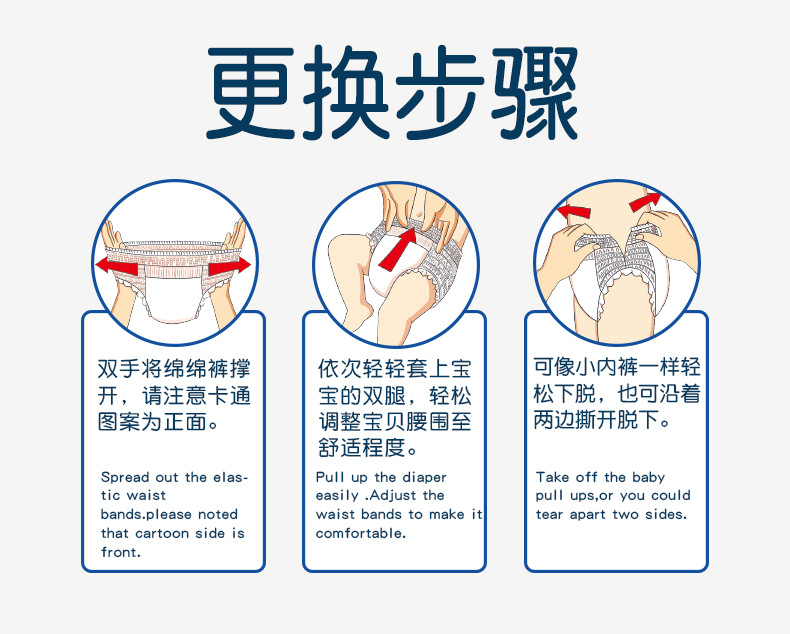 更换步骤

双手将绵绵裤撑开，请注意卡通图案为正面。

Spread out the elastic waist bands.please noted that cartoon side is front.

依次轻轻套上宝宝的双腿，轻松调整宝贝腰围至舒适程度。

Pull up the diaper easily .Adjust the waist bands to make it comfortable.

可像小内裤一样轻松下脱，也可沿着两边撕开脱下。

Take off the baby pull ups,or you could tear apart two sides.