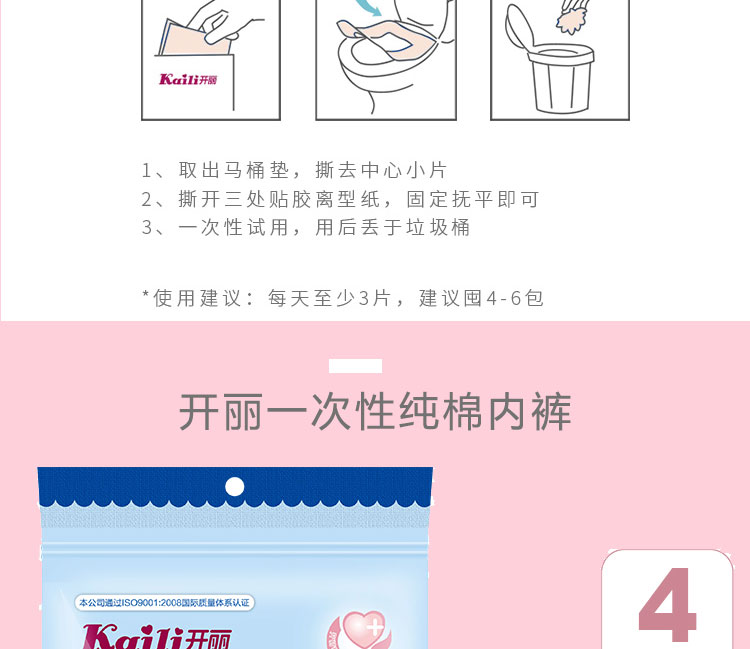 Kaili开丽

1、取出马桶垫，撕去中心小片
2、撕开三处贴胶离型纸，固定抚平即可
3、一次性试用，用后丢于垃圾桶

*使用建议：每天至少3片，建议囤4-6包

开丽一次性纯棉内裤

本公司通过ISO9001:2008国际质量体系认证

Kaili开丽

4