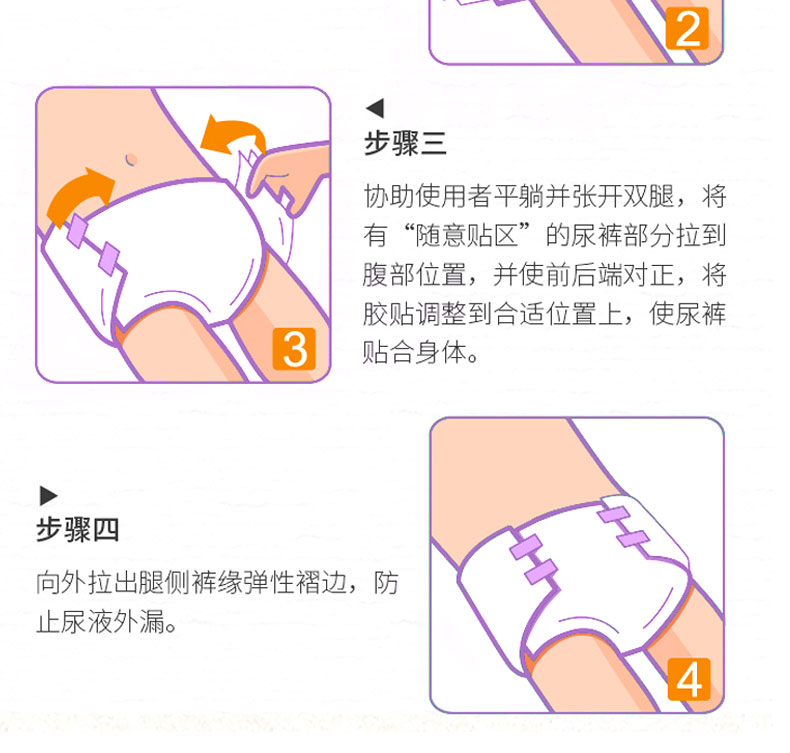 2

3

步骤三

协助使用者平躺并张开双腿，将有“随意贴区”的尿裤部分拉到腹部位置，并使前后端对正，将胶贴调整到合适位置上，使尿裤贴合身体。

步骤四

向外拉出腿侧裤缘弹性褶边，防止尿液外漏。

4