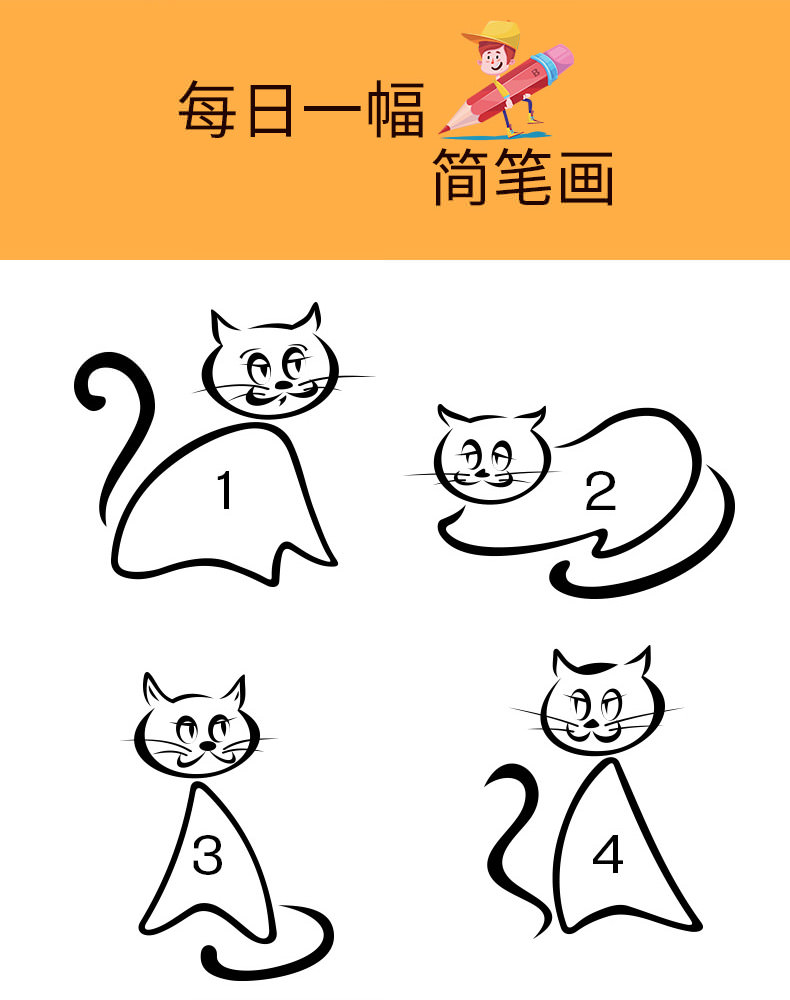 每日一幅
简笔画

1
2
3
4