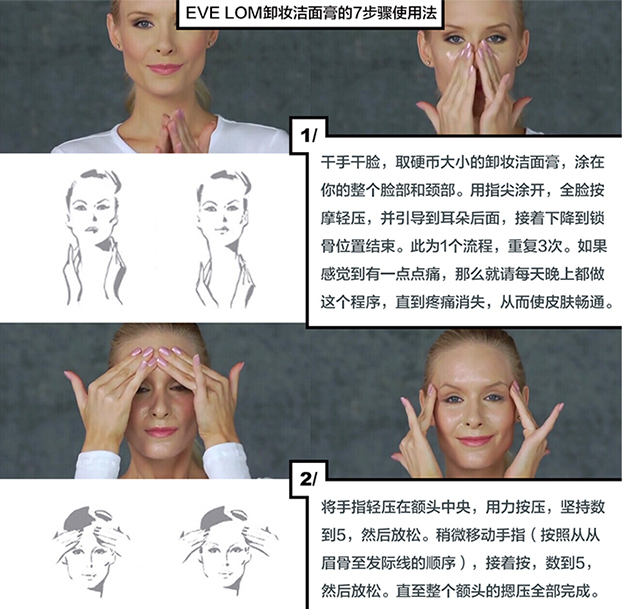 EVE LOM卸妆洁面膏的7步骤使用法

1/

干手干脸，取硬币大小的卸妆洁面膏，涂在你的整个脸部和颈部。用指尖涂开，全脸按摩轻压，并引导到耳朵后面，接着下降到锁骨位置结束。此为1个流程，重复3次。如果感觉到有一点点痛，那么就请每天晚上都做这个程序，直到疼痛消失，从而使皮肤畅通。

2/

将手指轻压在额头中央，用力按压，坚持数到5，然后放松。稍微移动手指（按照从从眉骨至发际线的顺序），接着按，数到5，然后放松。直至整个额头的摁压全部完成。