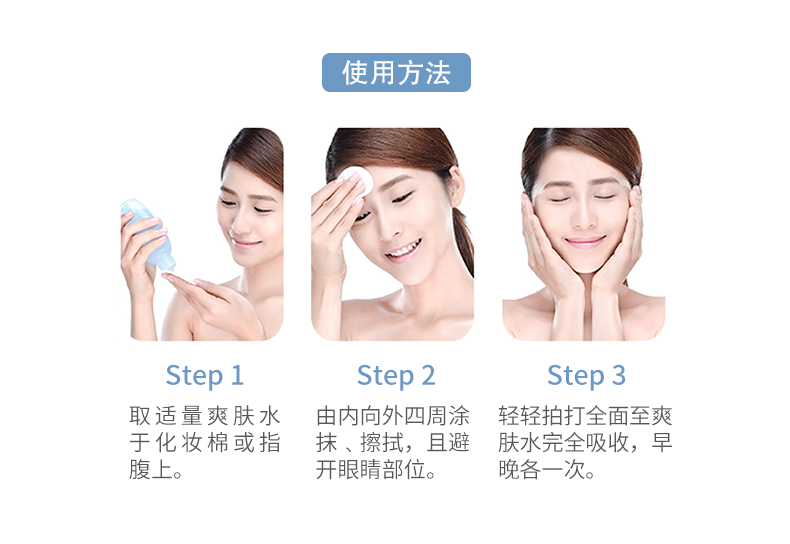 使用方法

Step 1

取适量爽肤水于化妆棉或指腹上。

Step 2

由内向外四周涂抹、擦拭，且避开眼睛部位。

Step 3

轻轻拍打全面至爽肤水完全吸收，早晚各一次。