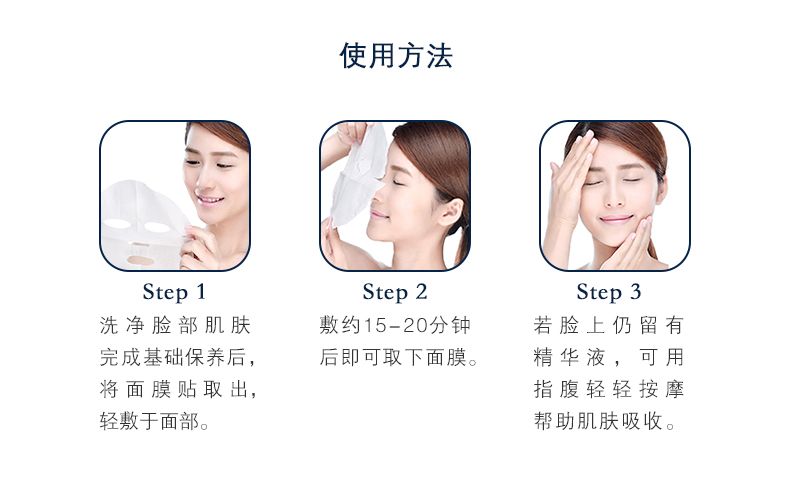 使用方法

Step 1
洗净脸部肌肤完成基础保养后，将面膜贴取出，轻敷于面部。

Step 2
敷约15-20分钟后即可取下面膜。

Step 3
若脸上仍留有精华液，可用指腹轻轻按摩帮助肌肤吸收。