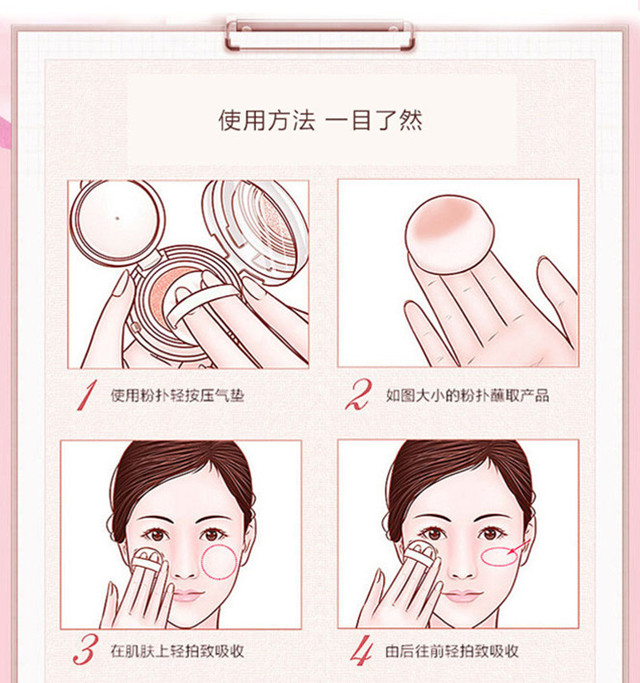 使用方法 一目了然

1 使用粉扑轻按压气垫

2 如图大小的粉扑蘸取产品

3 在肌肤上轻拍致吸收

4 由后往前轻拍致吸收