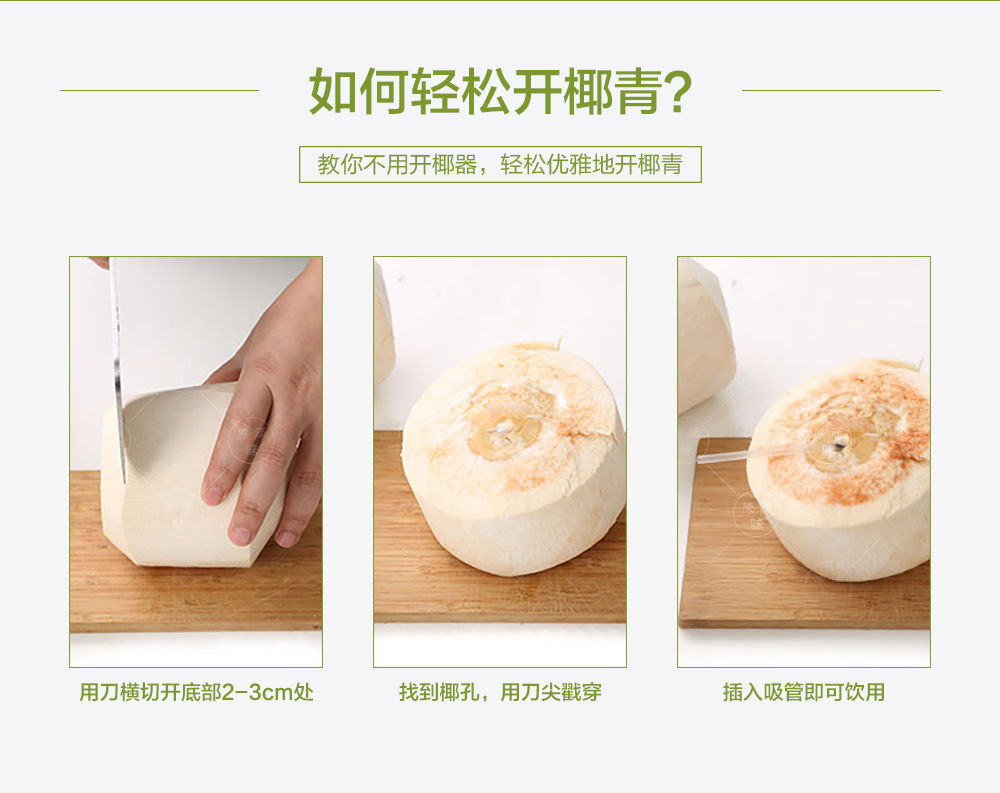 如何轻松开椰青?

教你不用开椰器，轻松优雅地开椰青

用刀横切开底部2-3cm处

找到椰孔，用刀尖戳穿

插入吸管即可饮用