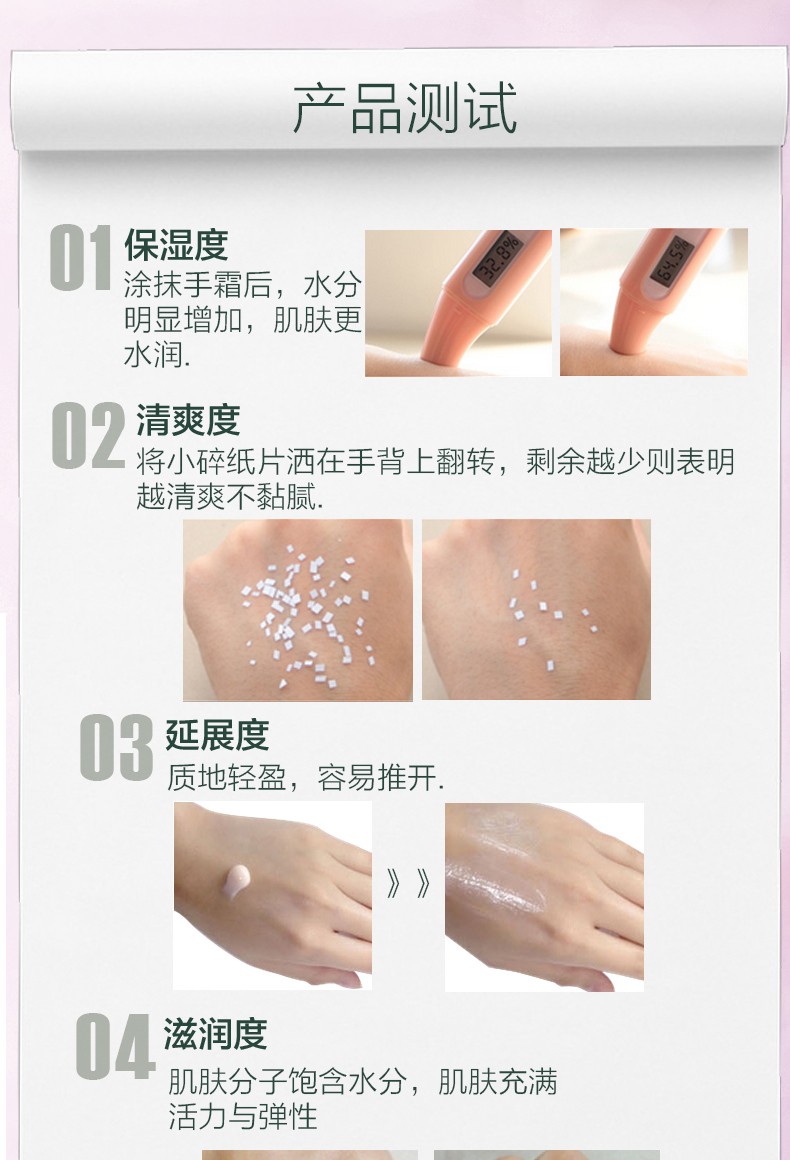 产品测试

01 保湿度
涂抹手霜后，水分明显增加，肌肤更水润.

32.8%

64.5%

02 清爽度
将小碎纸片洒在手背上翻转，剩余越少则表明越清爽不黏腻.

03 延展度
质地轻盈，容易推开.

》》

04 滋润度
肌肤分子饱含水分，肌肤充满活力与弹性