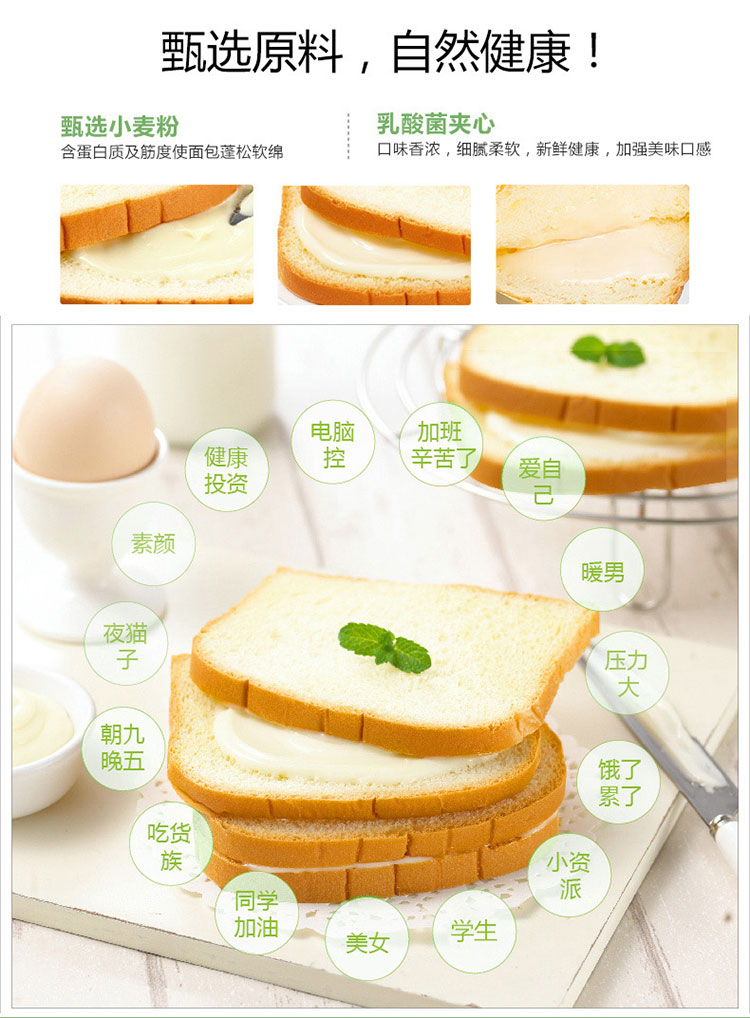 甄选原料，自然健康！

甄选小麦粉
含蛋白质及筋度使面包蓬松软绵

乳酸菌夹心
口味香浓，细腻柔软，新鲜健康，加强美味口感

健康投资

电脑控

加班辛苦了

爱自己

素颜

暖男

夜猫子

压力大

朝九晚五

饿了累了

吃货族

小资派

同学加油

美女

学生