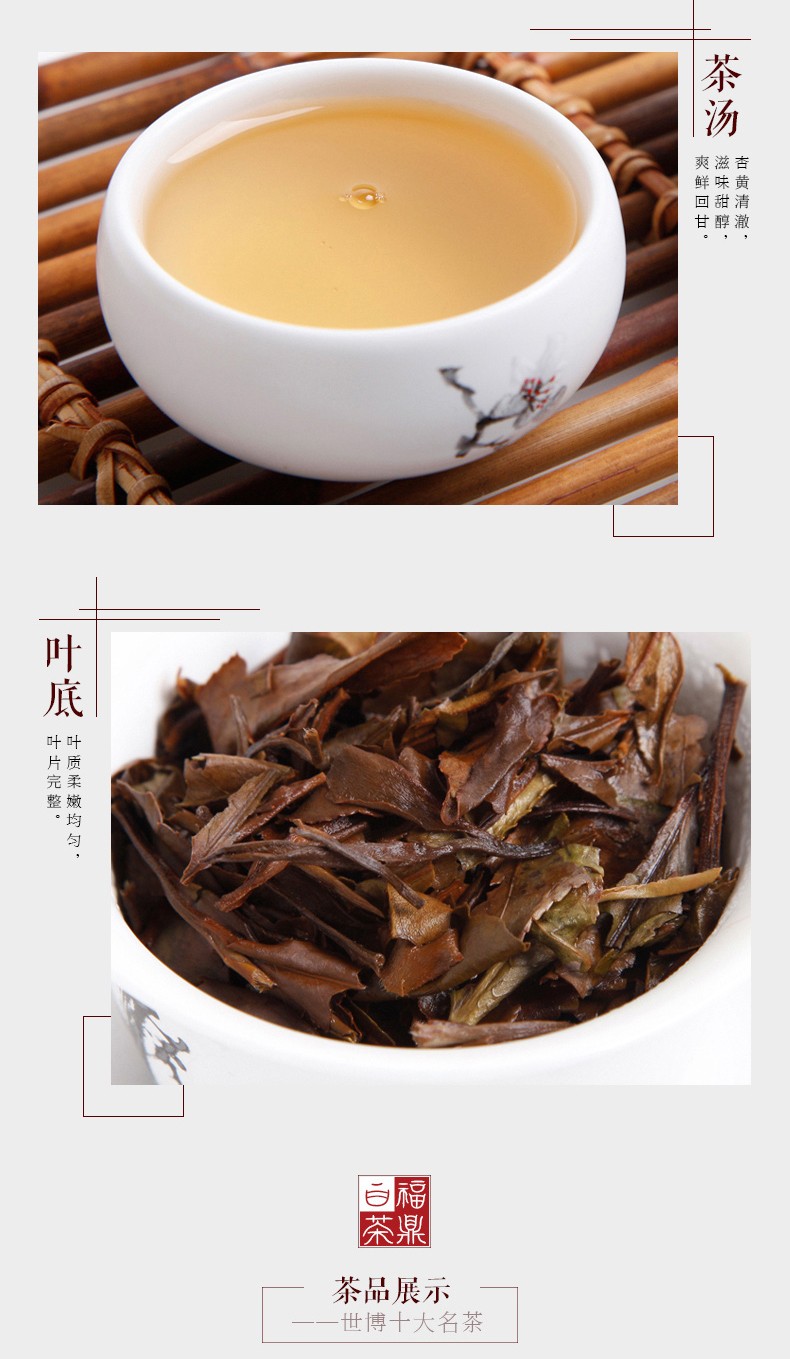 茶汤

杏黄清澈，滋味甜醇，爽鲜回甘。

叶底

叶质柔嫩均匀，叶片完整。

福鼎白茶

茶品展示

——世博十大名茶