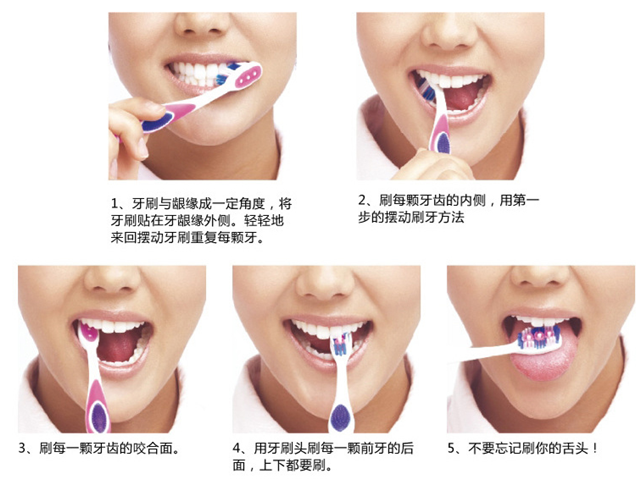 1、牙刷与龈缘成一定角度，将牙刷贴在牙龈缘外侧。轻轻地来回摆动牙刷重复每颗牙。

2、刷每颗牙齿的内侧，用第一步的摆动刷牙方法

3、刷每一颗牙齿的咬合面。

4、用牙刷头刷每一颗前牙的后面，上下都要刷。

5、不要忘记刷你的舌头！